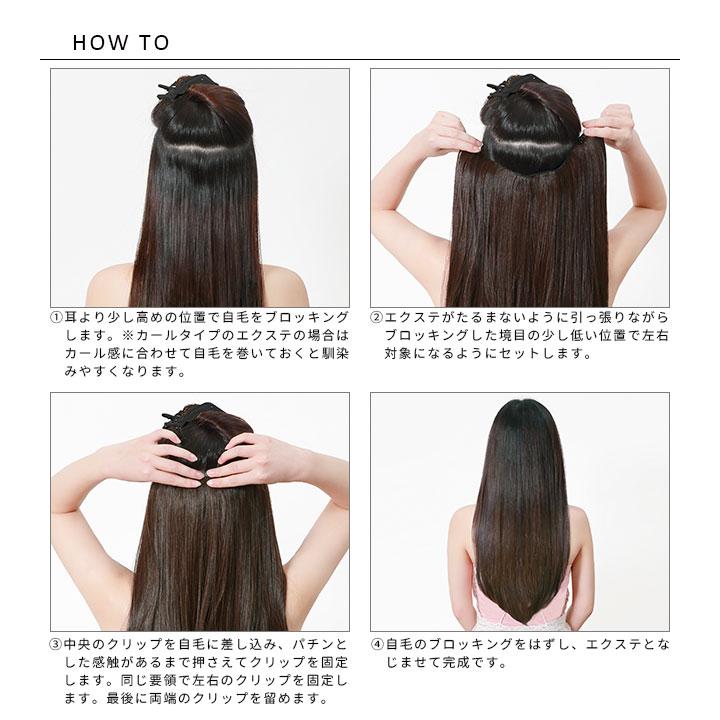 HOW TO

①耳より少し高めの位置で自毛をブロッキングします。※カールタイプのエクステの場合はカール感に合わせて自毛を巻いておくと馴染みやすくなります。

②エクステがたるまないように引っ張りながらブロッキングした境目の少し低い位置で左右対象になるようにセットします。

③中央のクリップを自毛に差し込み、パチンとした感触があるまで押さえてクリップを固定します。同じ要領で左右のクリップを固定します。最後に両端のクリップを留めます。

④自毛のブロッキングをはずし、エクステとなじませて完成です。