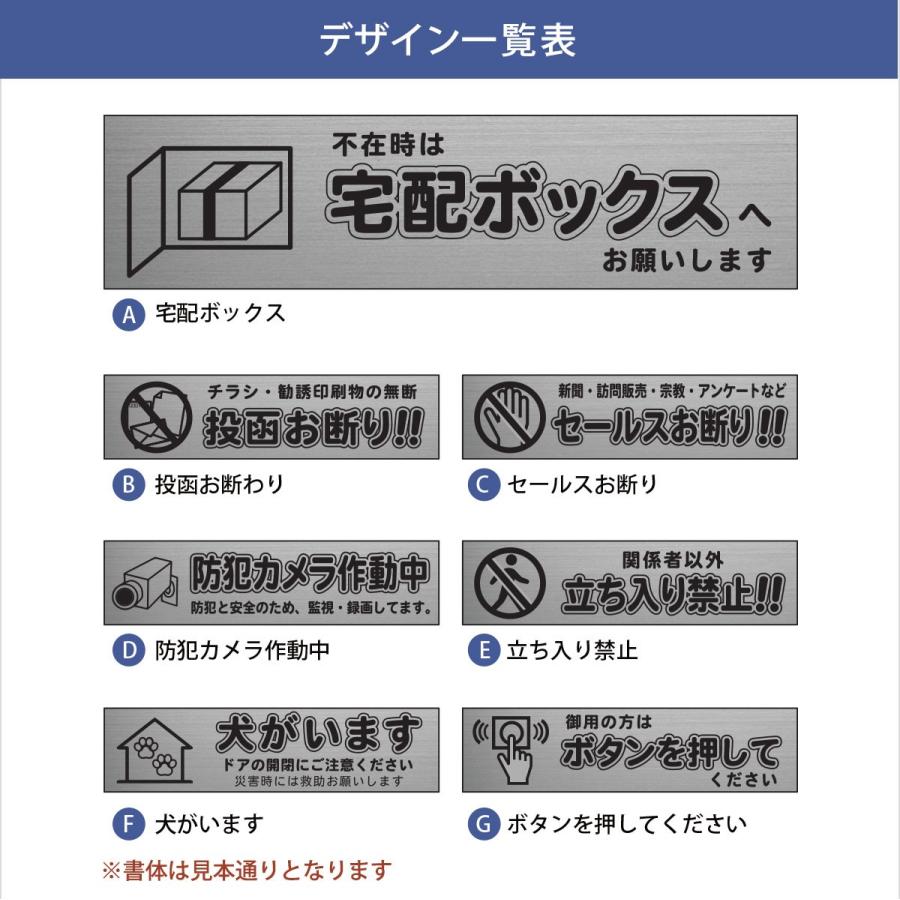 デザイン一覧表

不在時は
宅配ボックスへ
お願いします

A 宅配ボックス

チラシ・勧誘印刷物の無断
投函お断り!!

B 投函お断わり

新聞・訪問販売・宗教・アンケートなど
セールスお断り!!

C セールスお断り

防犯カメラ作動中
防犯と安全のため、監視・録画してます。

D 防犯カメラ作動中

関係者以外
立ち入り禁止!!

E 立ち入り禁止

犬がいます
ドアの開閉にご注意ください
災害時には救助お願いします

F 犬がいます

御用の方は
ボタンを押して
ください

G ボタンを押してください

※書体は見本通りとなります