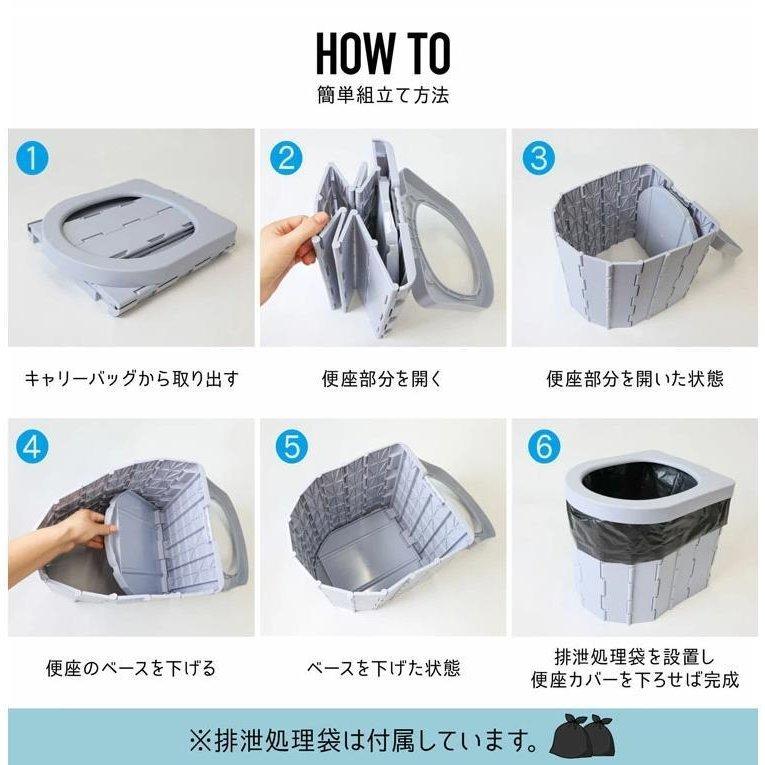 HOW TO
簡単組立て方法

1
キャリーバッグから取り出す

2
便座部分を開く

3
便座部分を開いた状態

4
便座のベースを下げる

5
ベースを下げた状態

6
排泄処理袋を設置し
便座カバーを下ろせば完成

※排泄処理袋は付属しています。