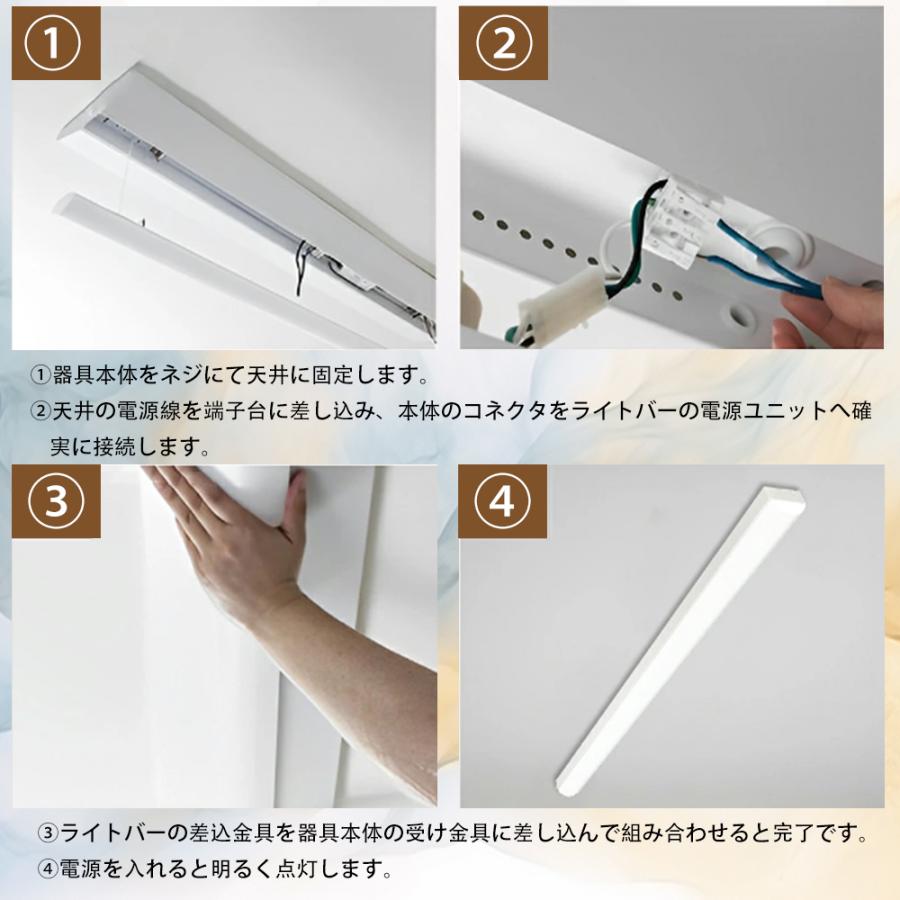 ①

②

①器具本体をネジにて天井に固定します。
②天井の電源線を端子台に差し込み、本体のコネクタをライトバーの電源ユニットへ確実に接続します。

③

④

③ライトバーの差込金具を器具本体の受け金具に差し込んで組み合わせると完了です。
④電源を入れると明るく点灯します。