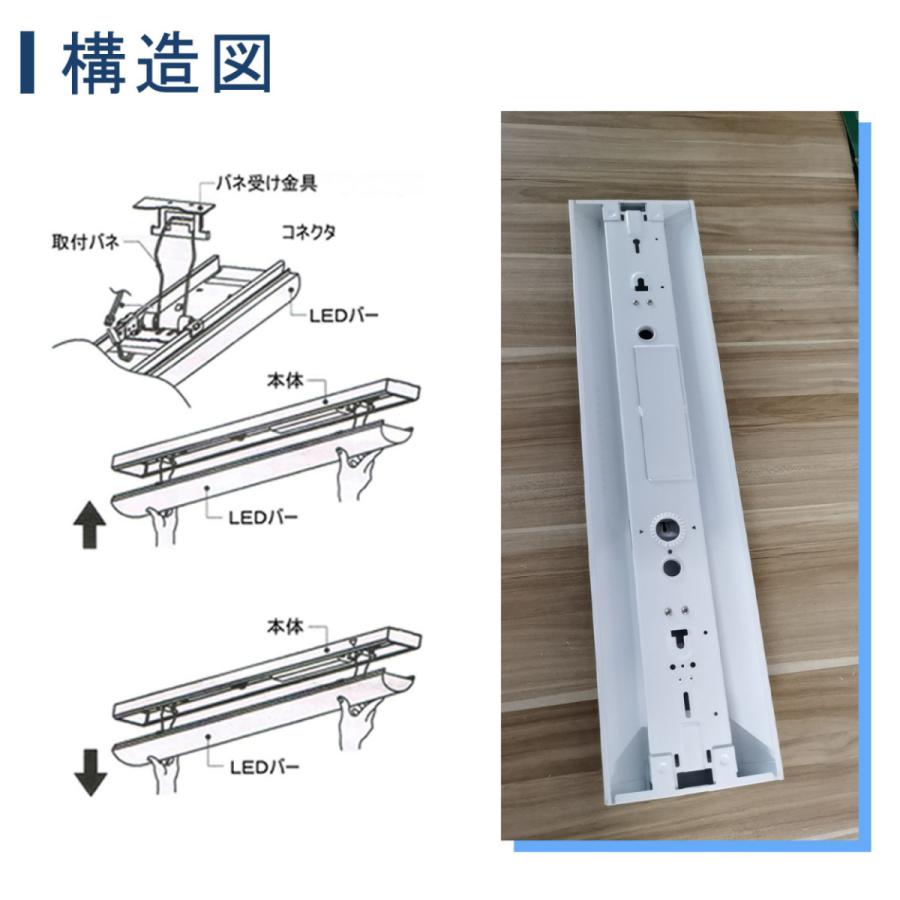 構造図

バネ受け金具
取付バネ
コネクタ
LEDバー

本体
LEDバー

本体
LEDバー