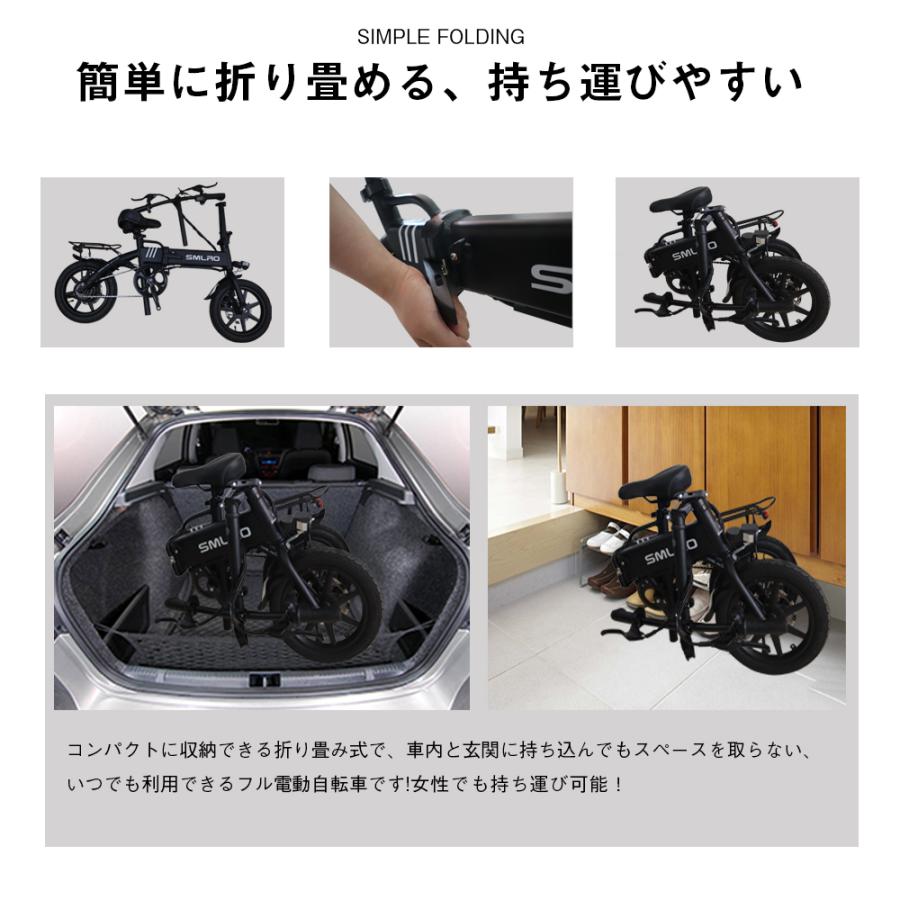 SIMPLE FOLDING

簡単に折り畳める、持ち運びやすい

SMLRO

SMLRO

SMLRO

SMLRO

コンパクトに収納できる折り畳み式で、車内と玄関に持ち込んでもスペースを取らない、いつでも利用できるフル電動自転車です!女性でも持ち運び可能！