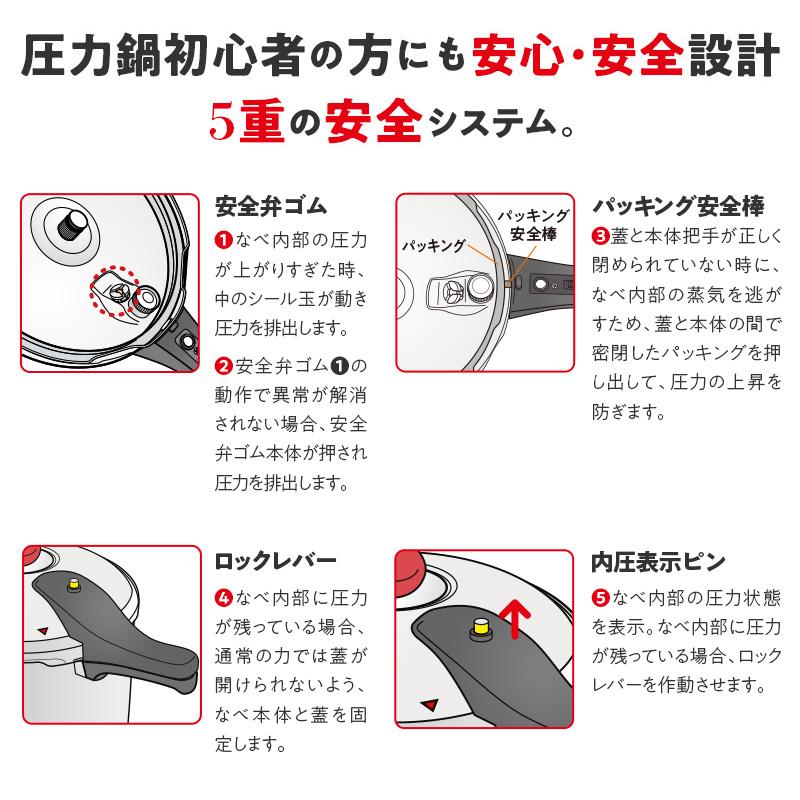 圧力鍋初心者の方にも安心・安全設計

5重の安全システム。

安全弁ゴム

❶なべ内部の圧力が上がりすぎた時、中のシール玉が動き圧力を排出します。

❷安全弁ゴム❶の動作で異常が解消されない場合、安全弁ゴム本体が押され圧力を排出します。

パッキング
パッキング安全棒

パッキング安全棒

❸蓋と本体把手が正しく閉められていない時に、なべ内部の蒸気を逃がすため、蓋と本体の間で密閉したパッキングを押し出して、圧力の上昇を防ぎます。

ロックレバー

❹なべ内部に圧力が残っている場合、通常の力では蓋が開けられないよう、なべ本体と蓋を固定します。

内圧表示ピン

❺なべ内部の圧力状態を表示。なべ内部に圧力が残っている場合、ロックレバーを作動させます。