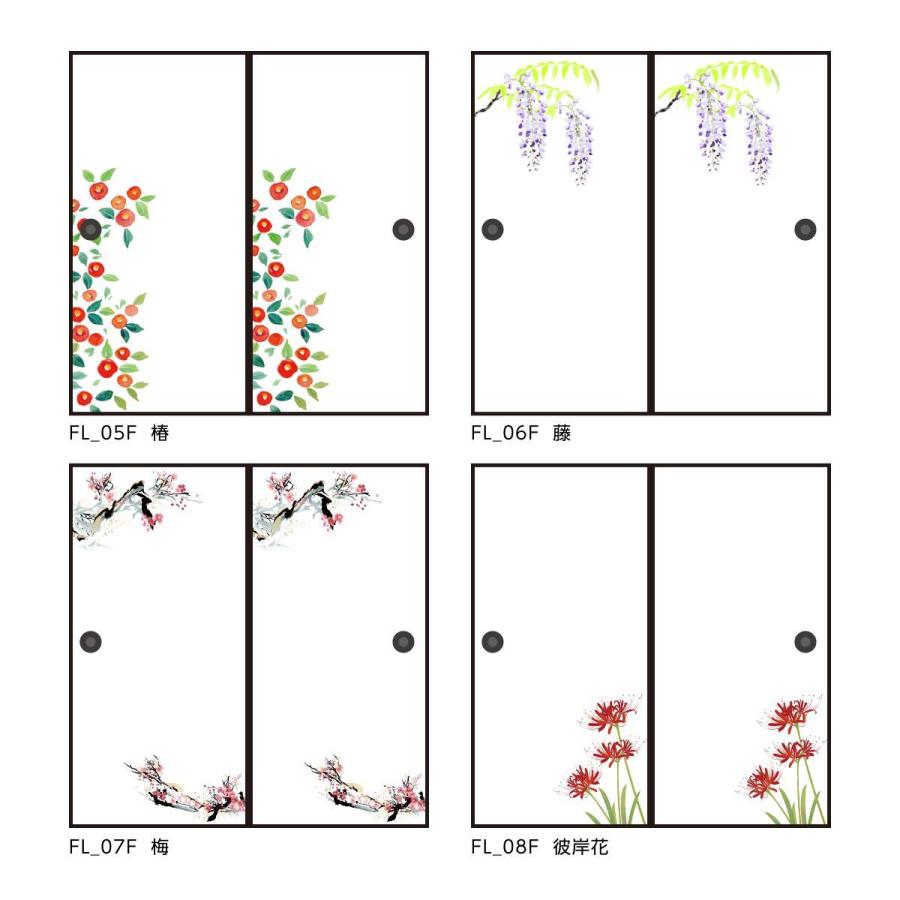 FL_05F 椿

FL_06F 藤

FL_07F 梅

FL_08F 彼岸花