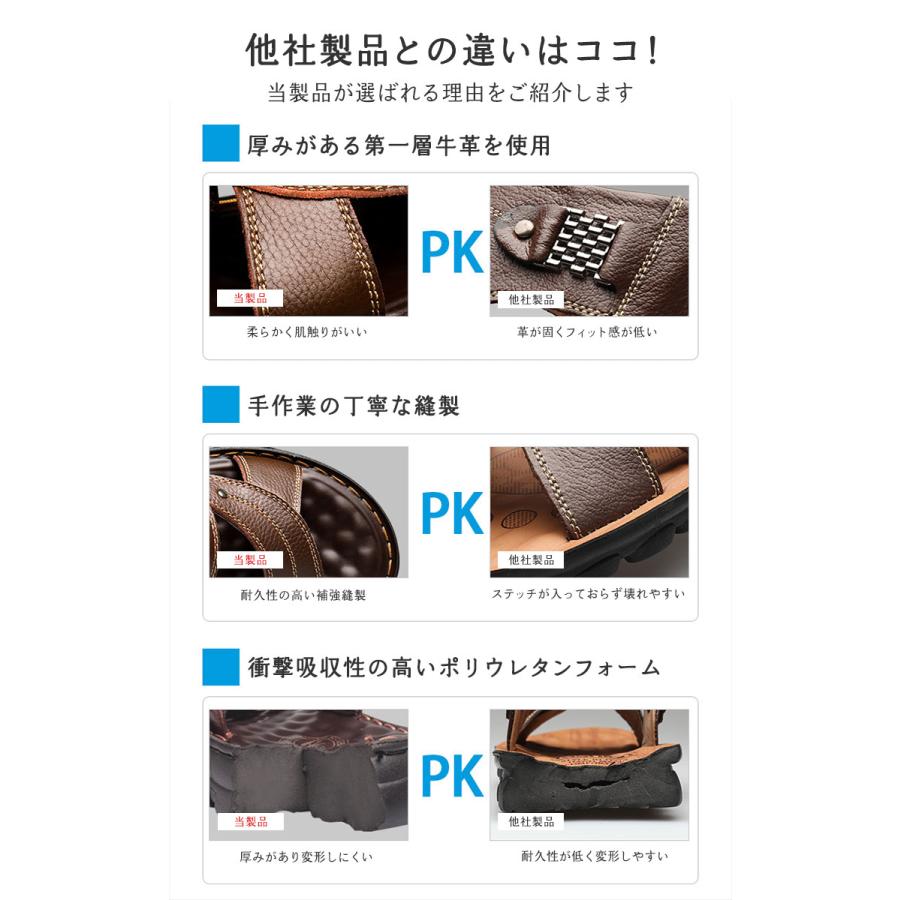 他社製品との違いはココ!
当製品が選ばれる理由をご紹介します

厚みがある第一層牛革を使用

当製品
柔らかく肌触りがいい

PK

他社製品
革が固くフィット感が低い

手作業の丁寧な縫製

当製品
耐久性の高い補強縫製

PK

他社製品
ステッチが入っておらず壊れやすい

衝撃吸収性の高いポリウレタンフォーム

当製品
厚みがあり変形しにくい

PK

他社製品
耐久性が低く変形しやすい