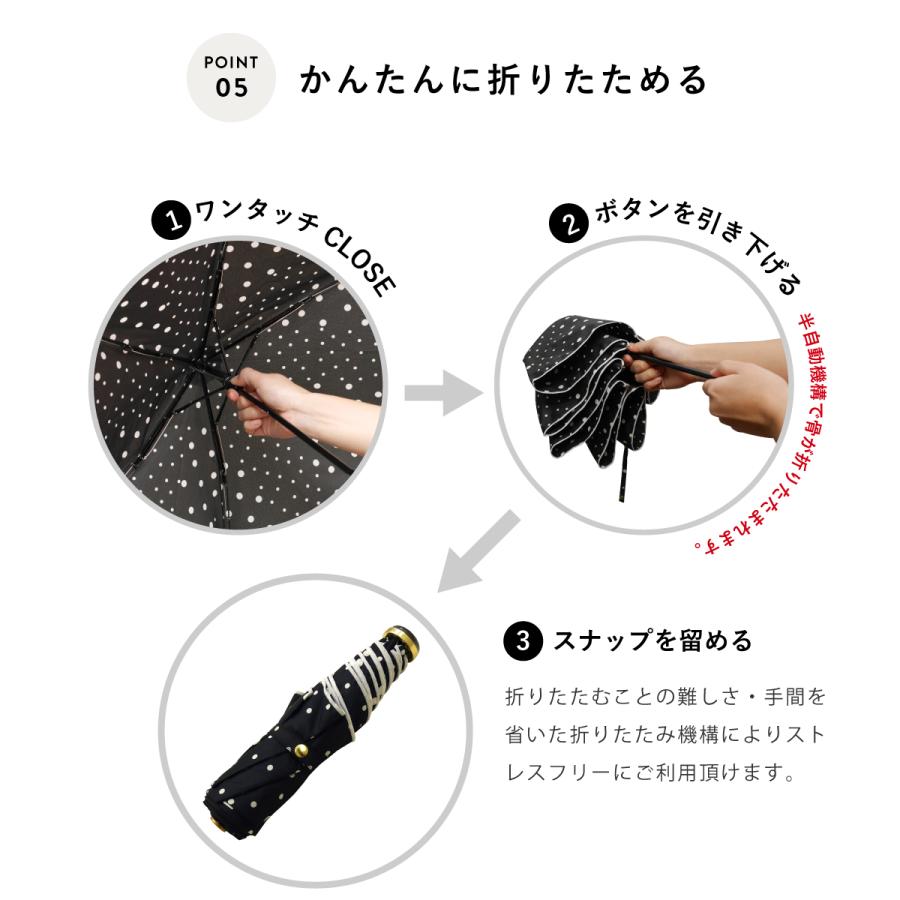 POINT 05 かんたんに折りたためる

1 ワンタッチ CLOSE

2 ボタンを引き下げる

半自動機構で骨が折りたたまれます。

3 スナップを留める

折りたたむことの難しさ・手間を省いた折りたたみ機構によりストレスフリーにご利用頂けます。