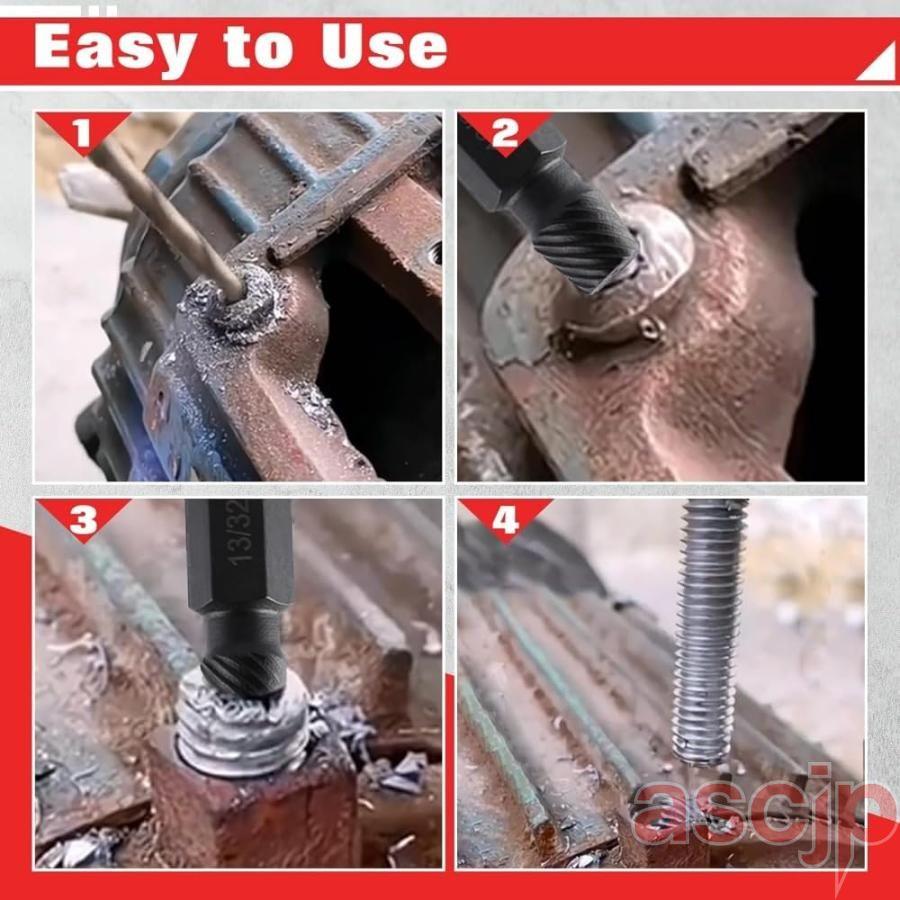 Easy to Use

1

2

3

13/32

4

ascjp