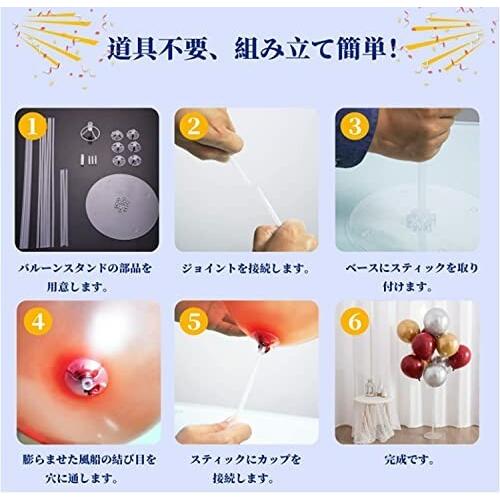 道具不要、組み立て簡単!

1
バルーンスタンドの部品を用意します。

2
ジョイントを接続します。

3
ベースにスティックを取り付けます。

4
膨らませた風船の結び目を穴に通します。

5
スティックにカップを接続します。

6
完成です。