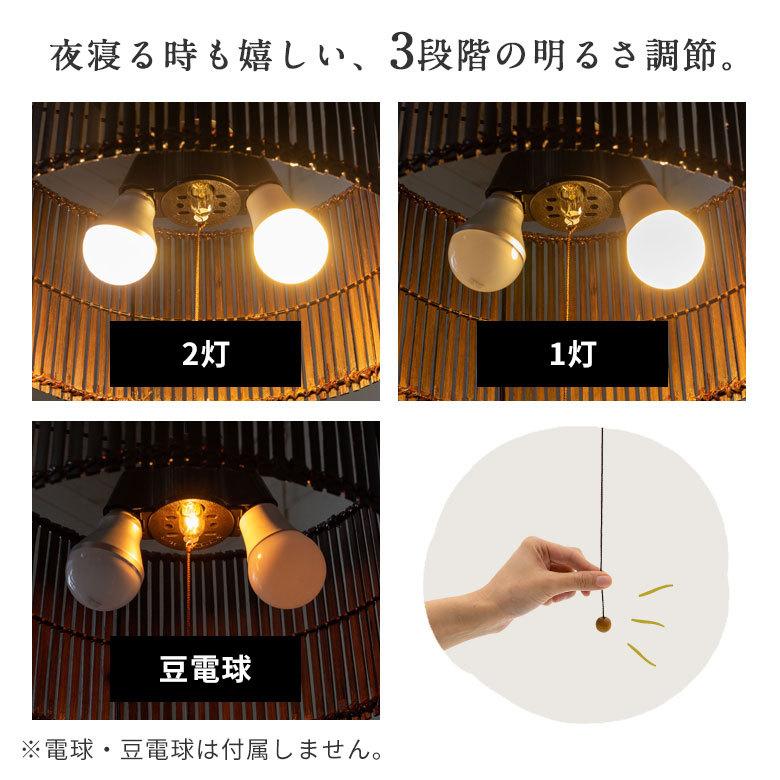 夜寝る時も嬉しい、3段階の明るさ調節。

2灯

1灯

豆電球

※電球・豆電球は付属しません。