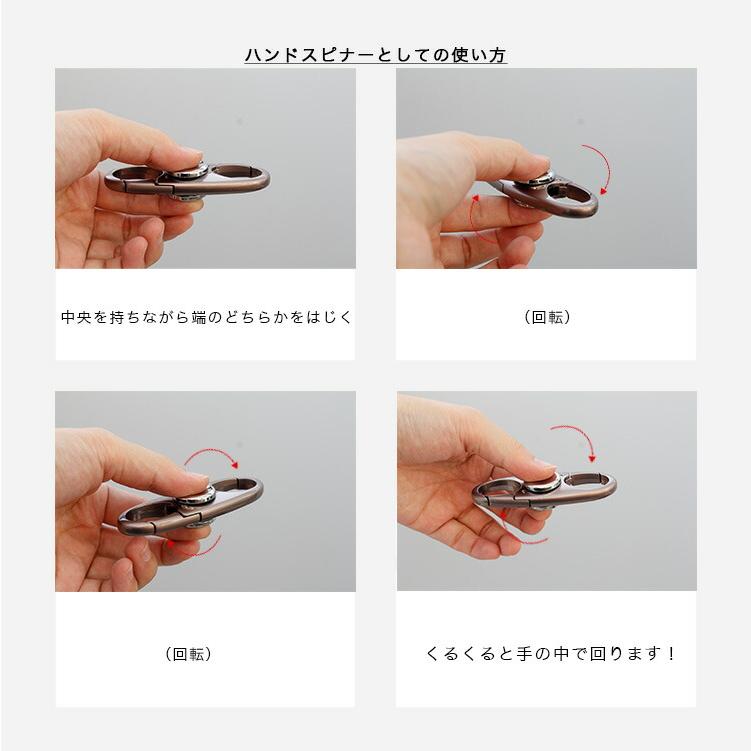 ハンドスピナーとしての使い方

中央を持ちながら端のどちらかをはじく

（回転）

（回転）

くるくると手の中で回ります！