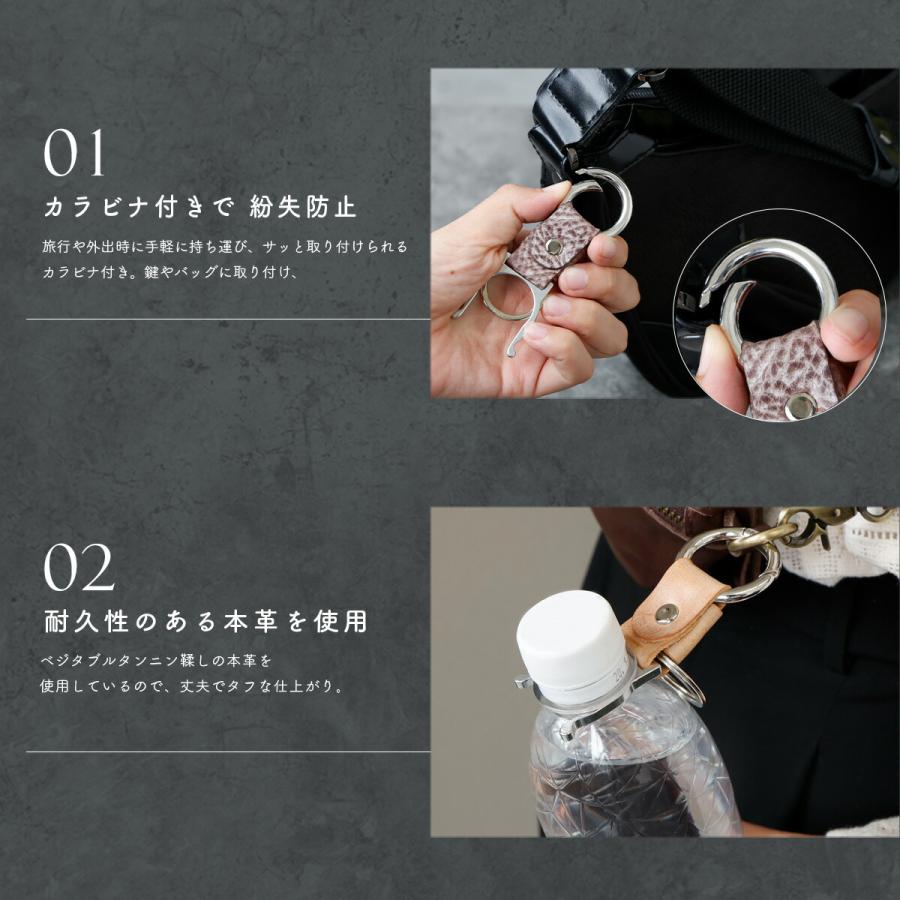 01

カラビナ付きで 紛失防止

旅行や外出時に手軽に持ち運び、サッと取り付けられるカラビナ付き。鍵やバッグに取り付け、

02

耐久性のある本革を使用

ベジタブルタンニン鞣しの本革を使用しているので、丈夫でタフな仕上がり。