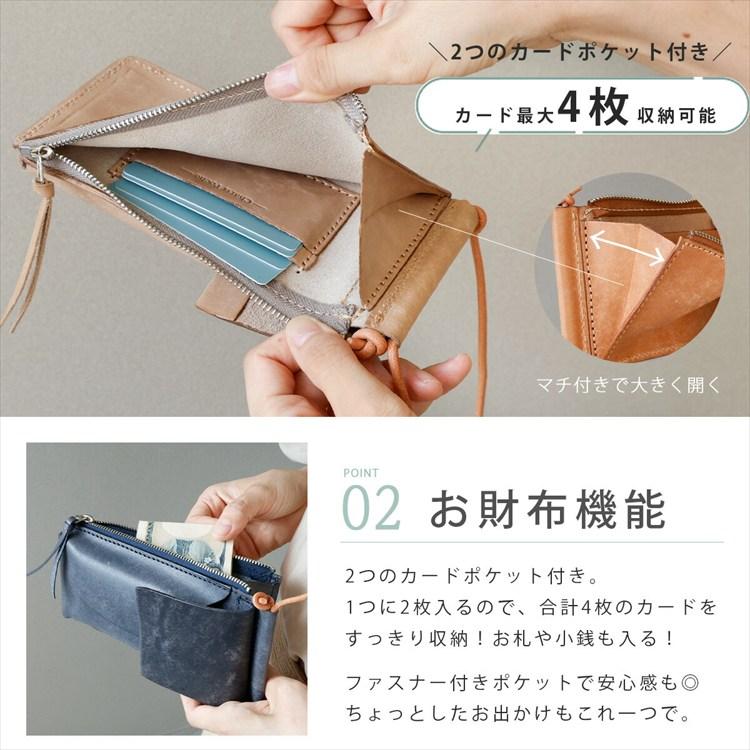 ＼2つのカードポケット付き／

カード最大4枚収納可能

マチ付きで大きく開く

POINT

02 お財布機能

2つのカードポケット付き。
1つに2枚入るので、合計4枚のカードをすっきり収納！お札や小銭も入る！

ファスナー付きポケットで安心感も◎
ちょっとしたお出かけもこれ一つで。