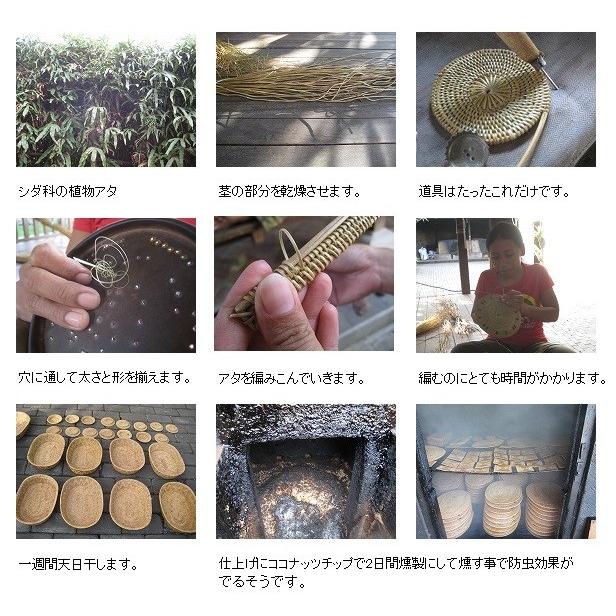 シダ科の植物アタ

茎の部分を乾燥させます。

道具はたったこれだけです。

穴に通して太さと形を揃えます。

アタを編みこんでいきます。

編むのにとても時間がかかります。

一週間天日干します。

仕上げにココナッツチップで2日間燻製にして燻す事で防虫効果がでるそうです。