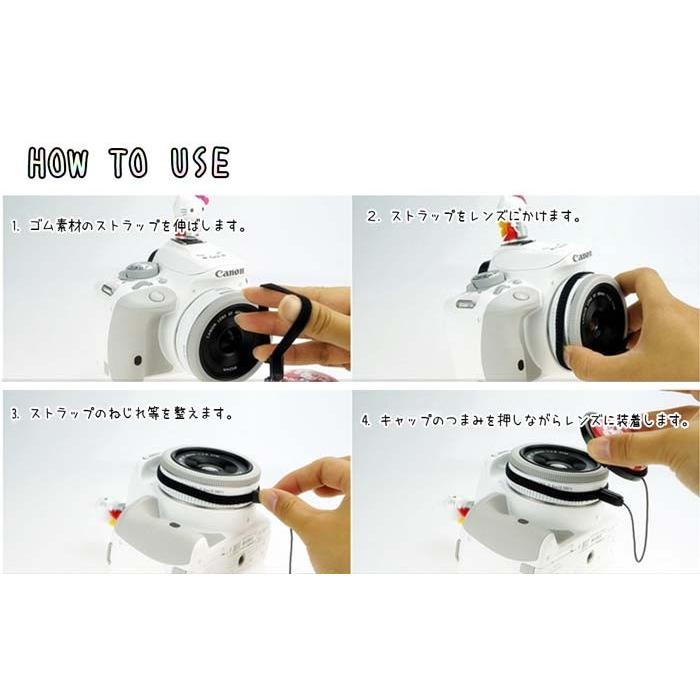 HOW TO USE

1. ゴム素材のストラップを伸ばします。

Canon

2. ストラップをレンズにかけます。

Canon

3. ストラップのねじれ等を整えます。

4. キャップのつまみを押しながらレンズに装着します。