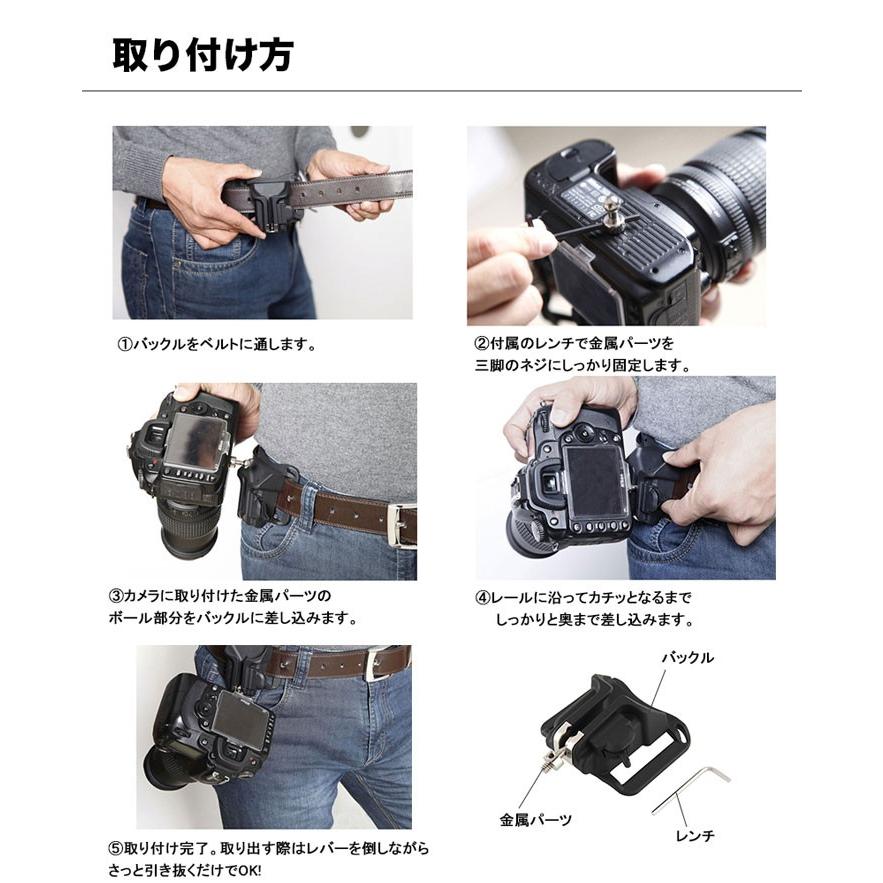 取り付け方

①バックルをベルトに通します。

②付属のレンチで金属パーツを三脚のネジにしっかり固定します。

③カメラに取り付けた金属パーツのボール部分をバックルに差し込みます。

④レールに沿ってカチッとなるまでしっかりと奥まで差し込みます。

⑤取り付け完了。取り出す際はレバーを倒しながらさっと引き抜くだけでOK!

バックル

金属パーツ

レンチ