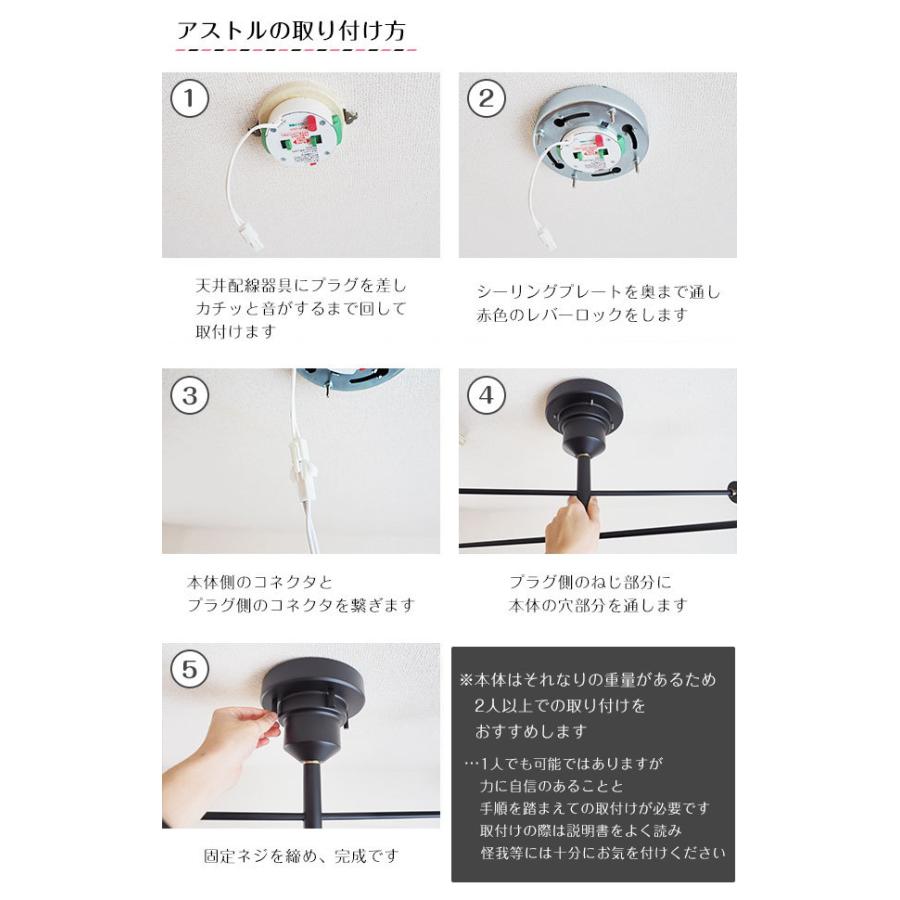 アストルの取り付け方

1

天井配線器具にプラグを差し
カチッと音がするまで回して
取付けます

2

シーリングプレートを奥まで通し
赤色のレバーロックをします

3

本体側のコネクタと
プラグ側のコネクタを繋ぎます

4

プラグ側のねじ部分に
本体の穴部分を通します

5

固定ネジを締め、完成です

※本体はそれなりの重量があるため
2人以上での取り付けを
おすすめします

…1人でも可能ではありますが
力に自信のあることと
手順を踏まえての取付けが必要です
取付けの際は説明書をよく読み
怪我等には十分にお気を付けください