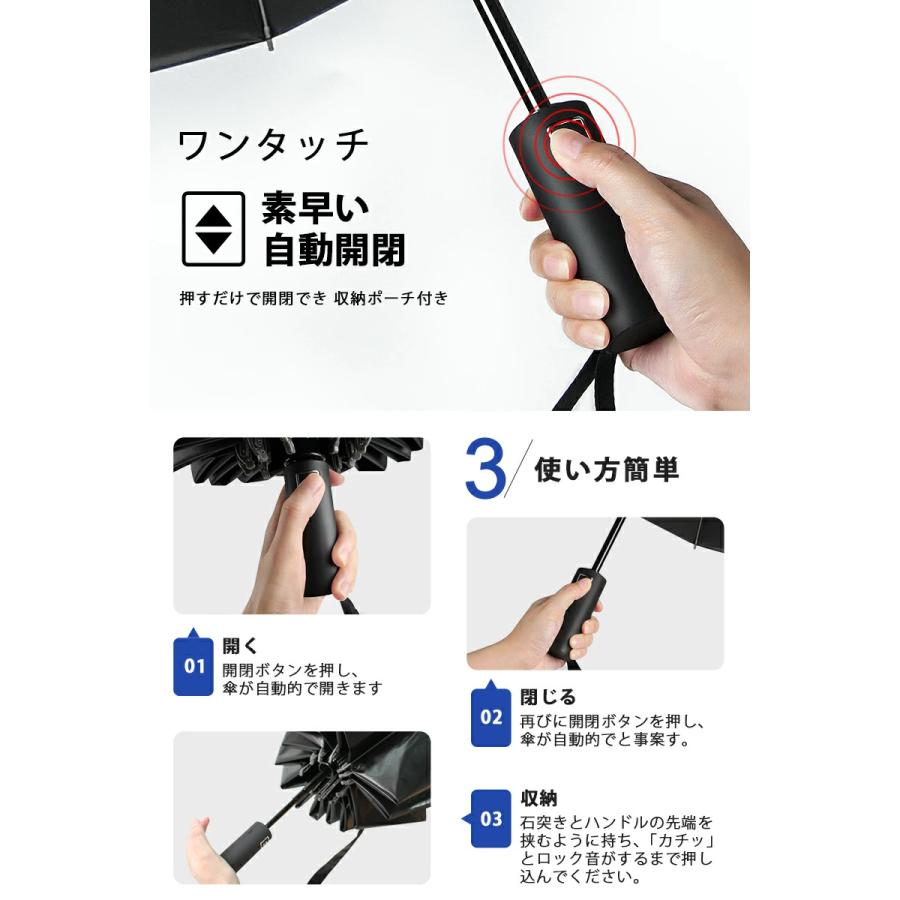 ワンタッチ

素早い
自動開閉

押すだけで開閉でき 収納ポーチ付き

3 使い方簡単

01 開く
開閉ボタンを押し、傘が自動的で開きます

02 閉じる
再びに開閉ボタンを押し、傘が自動的でと事案す。

03 収納
石突きとハンドルの先端を挟むように持ち、「カチッ」とロック音がするまで押し込んでください。