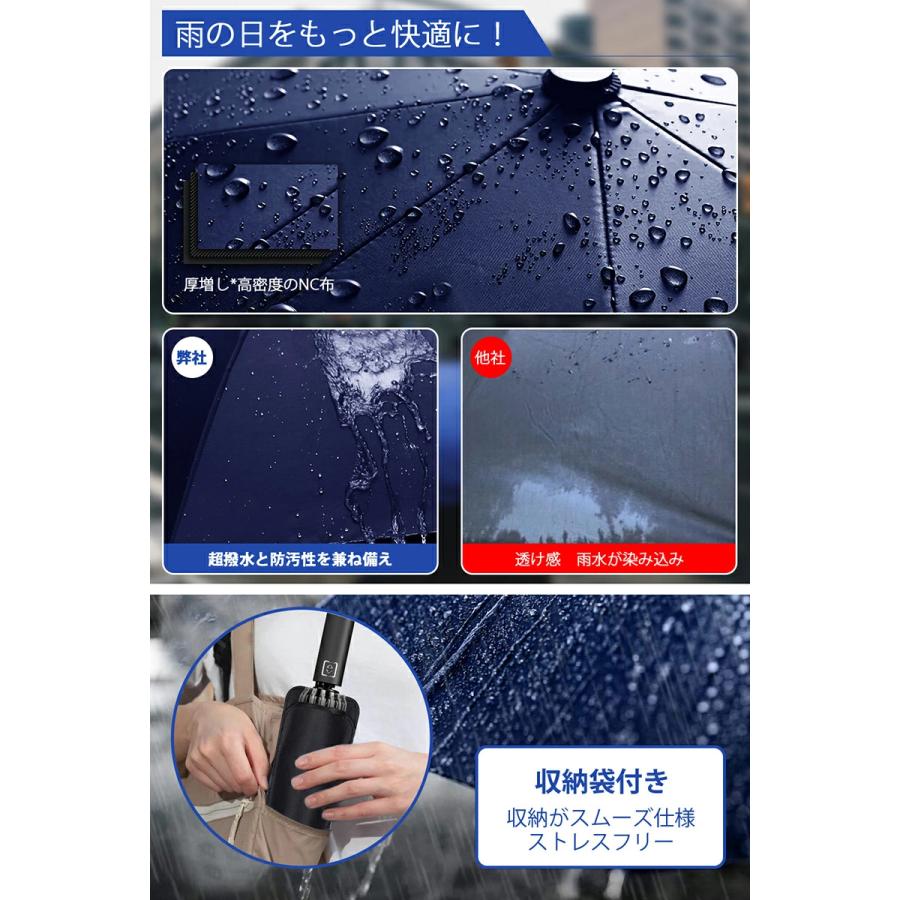 雨の日をもっと快適に！

厚増し*高密度のNC布

弊社

超撥水と防汚性を兼ね備え

他社

透け感　雨水が染み込み

収納袋付き
収納がスムーズ仕様
ストレスフリー