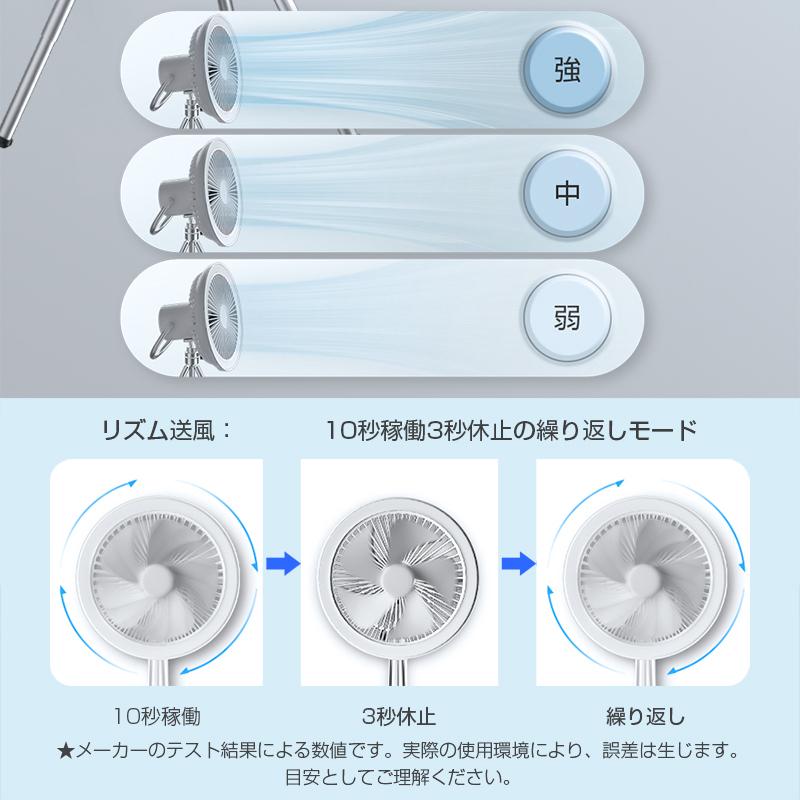 強

中

弱

リズム送風：　10秒稼働3秒休止の繰り返しモード

10秒稼働

3秒休止

繰り返し

★メーカーのテスト結果による数値です。実際の使用環境により、誤差は生じます。目安としてご理解ください。