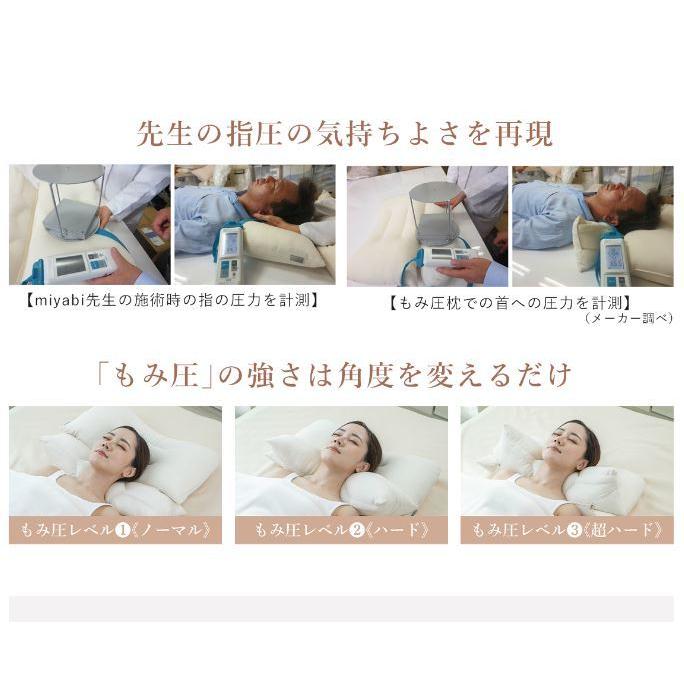 先生の指圧の気持ちよさを再現

【miyabi先生の施術時の指の圧力を計測】

【もみ圧枕での首への圧力を計測】
（メーカー調べ）

「もみ圧」の強さは角度を変えるだけ

もみ圧レベル❶《ノーマル》

もみ圧レベル❷《ハード》

もみ圧レベル❸《超ハード》