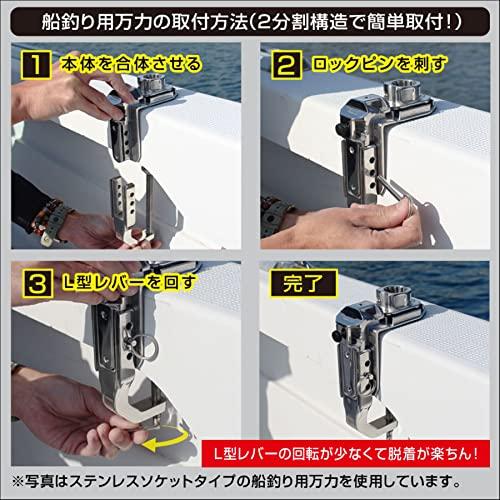 船釣り用万力の取付方法(2分割構造で簡単取付!)

1 本体を合体させる

2 ロックピンを刺す

3 L型レバーを回す

完了

L型レバーの回転が少なくて脱着が楽ちん!

※写真はステンレスソケットタイプの船釣り用万力を使用しています。