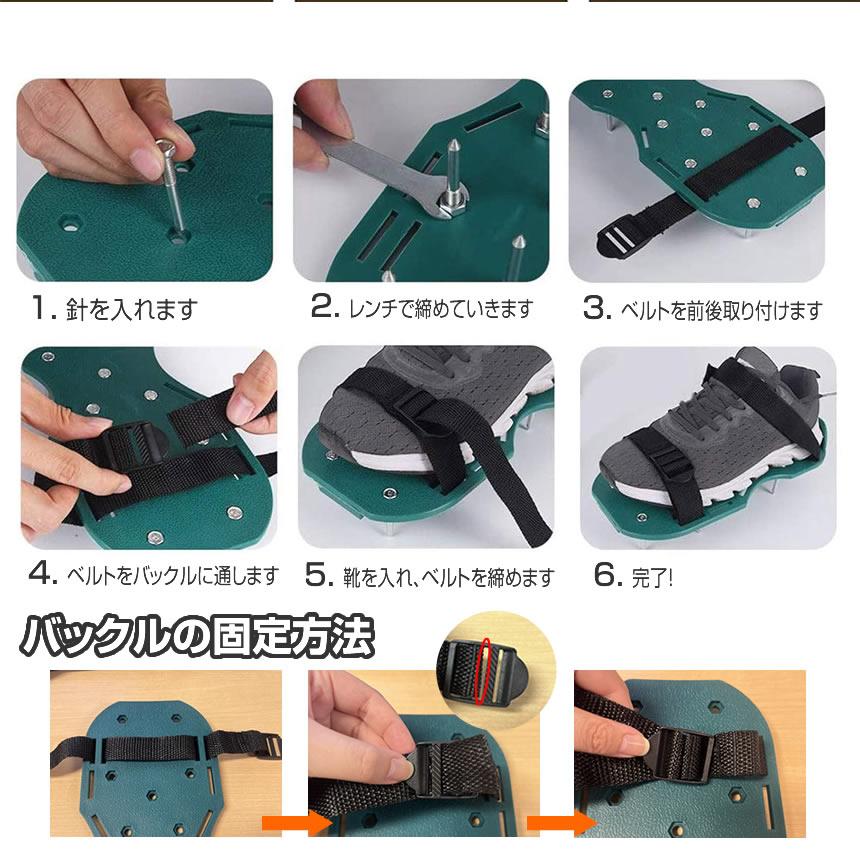 1. 針を入れます

2. レンチで締めていきます

3. ベルトを前後取り付けます

4. ベルトをバックルに通します

5. 靴を入れ、ベルトを締めます

6. 完了!

バックルの固定方法