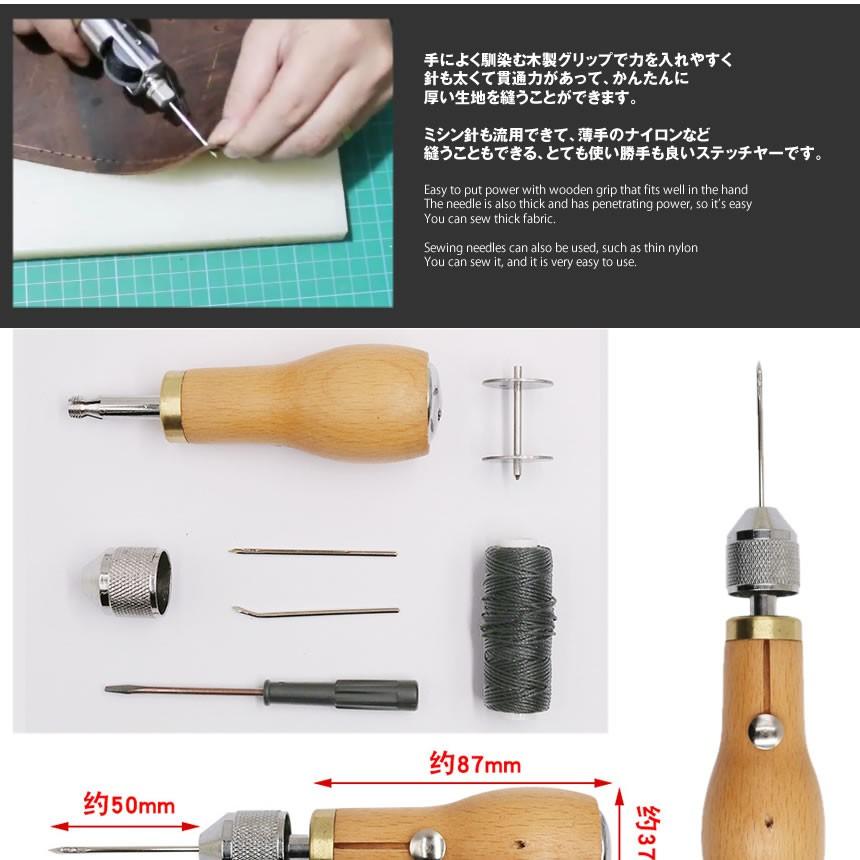 手によく馴染む木製グリップで力を入れやすく
針も太くて貫通力があって、かんたんに
厚い生地を縫うことができます。

ミシン針も流用できて、薄手のナイロンなど
縫うこともできる、とても使い勝手も良いステッチャーです。

Easy to put power with wooden grip that fits well in the hand
The needle is also thick and has penetrating power, so it's easy
You can sew thick fabric.

Sewing needles can also be used, such as thin nylon
You can sew it, and it is very easy to use.

约87mm

约50mm

约37