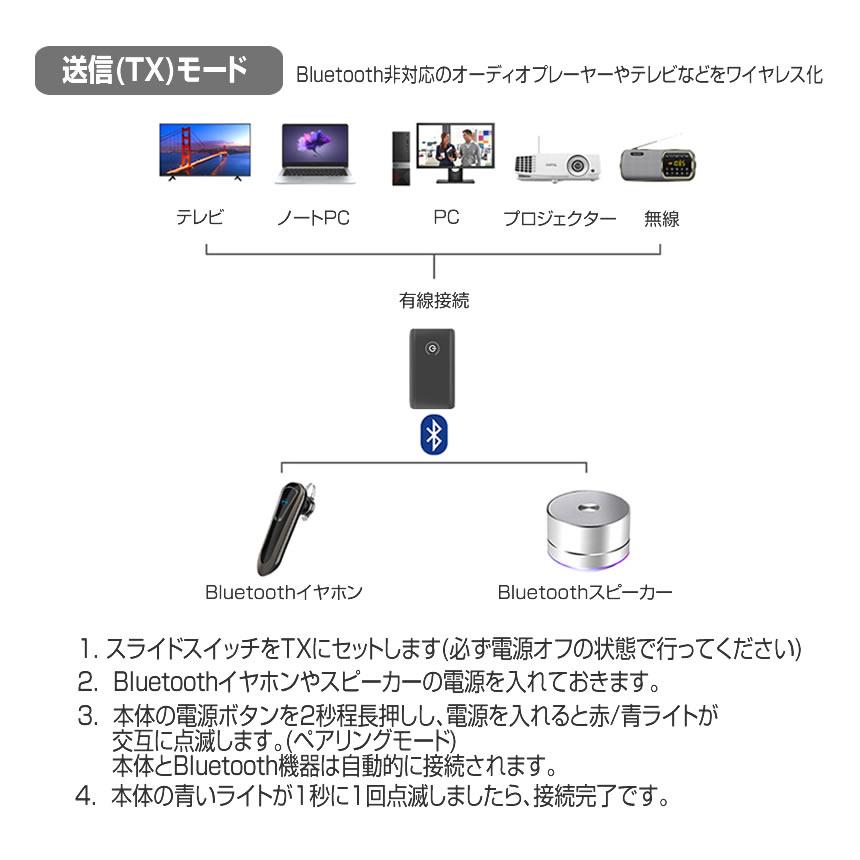 送信(TX)モード

Bluetooth非対応のオーディオプレーヤーやテレビなどをワイヤレス化

テレビ ノートPC PC プロジェクター 無線

有線接続

Bluetoothイヤホン Bluetoothスピーカー

1. スライドスイッチをTXにセットします(必ず電源オフの状態で行ってください)
2. Bluetoothイヤホンやスピーカーの電源を入れておきます。
3. 本体の電源ボタンを2秒程長押しし、電源を入れると赤/青ライトが交互に点滅します。(ペアリングモード)
本体とBluetooth機器は自動的に接続されます。
4. 本体の青いライトが1秒に1回点滅しましたら、接続完了です。