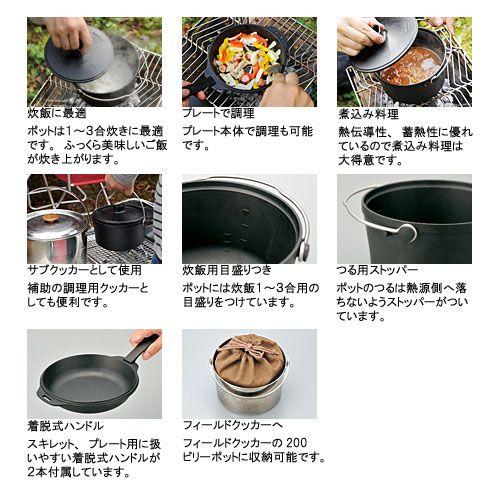 炊飯に最適

ポットは1～3合炊きに最適です。 ふっくら美味しいご飯が炊き上がります。

プレートで調理

プレート本体で調理も可能です。

煮込み料理

熱伝導性、 蓄熱性に優れているので煮込み料理は大得意です。

サブクッカーとして使用

補助の調理用クッカーとしても便利です。

炊飯用目盛りつき

ポットには炊飯1～3合用の目盛りをつけています。

つる用ストッパー

ポットのつるは熱源側へ落ちないようストッパーがついています。

着脱式ハンドル

スキレット、 プレート用に扱いやすい着脱式ハンドルが2本付属しています。

フィールドクッカーへ

フィールドクッカーの 200 ビリーポットに収納可能です。