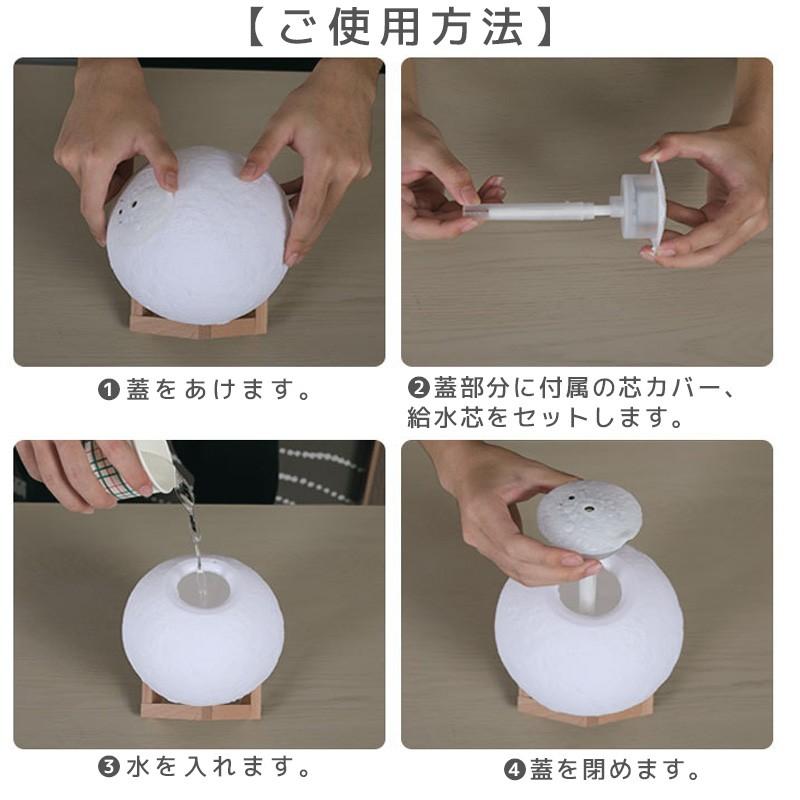 【ご使用方法】

❶蓋をあけます。

❷蓋部分に付属の芯カバー、給水芯をセットします。

❸水を入れます。

❹蓋を閉めます。