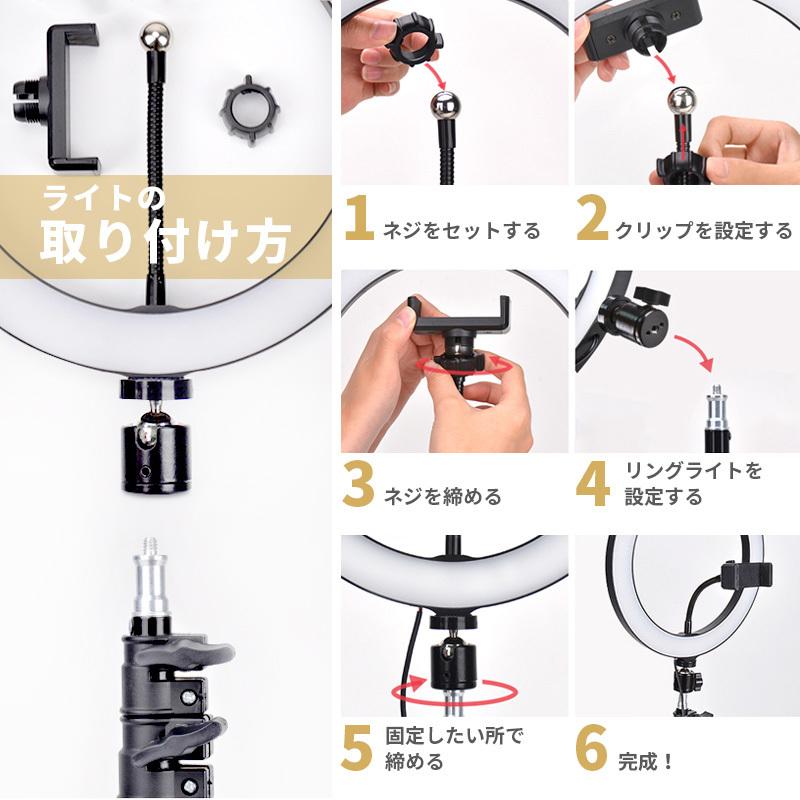 ライトの
取り付け方

1 ネジをセットする

2 クリップを設定する

3 ネジを締める

4 リングライトを設定する

5 固定したい所で締める

6 完成！