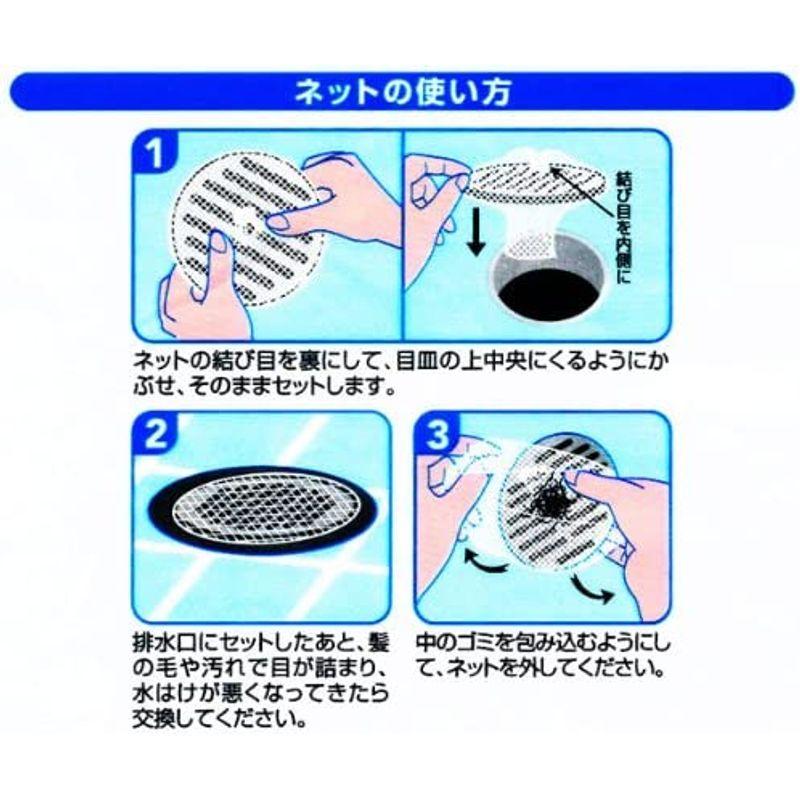 ネットの使い方

1

結び目を内側に

ネットの結び目を裏にして、目皿の上中央にくるようにかぶせ、そのままセットします。

2

排水口にセットしたあと、髪の毛や汚れで目が詰まり、水はけが悪くなってきたら交換してください。

3

中のゴミを包み込むようにして、ネットを外してください。