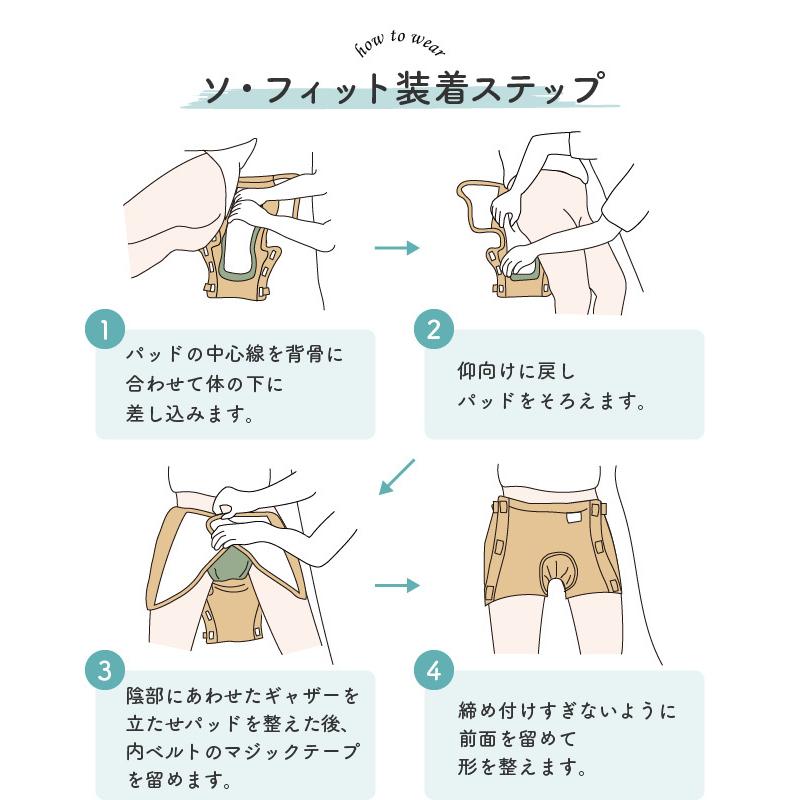 how to wear

ソ・フィット装着ステップ

1

パッドの中心線を背骨に合わせて体の下に差し込みます。

2

仰向けに戻しパッドをそろえます。

3

陰部にあわせたギャザーを立たせパッドを整えた後、内ベルトのマジックテープを留めます。

4

締め付けすぎないように前面を留めて形を整えます。