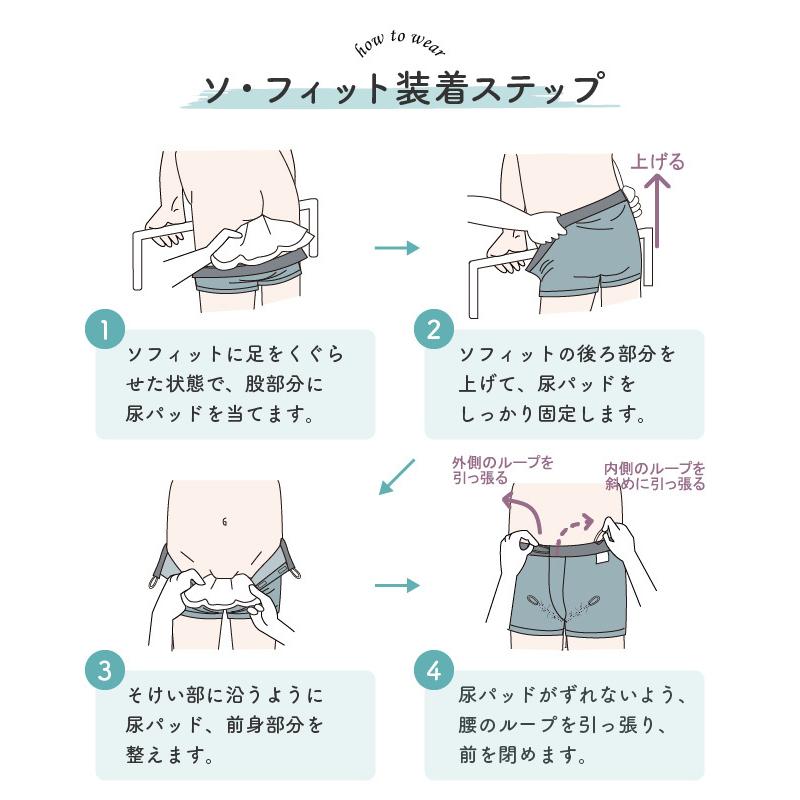 how to wear

ソ・フィット装着ステップ

上げる

1
ソフィットに足をくぐらせた状態で、股部分に尿パッドを当てます。

2
ソフィットの後ろ部分を上げて、尿パッドをしっかり固定します。

外側のループを引っ張る

内側のループを斜めに引っ張る

3
そけい部に沿うように尿パッド、前身部分を整えます。

4
尿パッドがずれないよう、腰のループを引っ張り、前を閉めます。