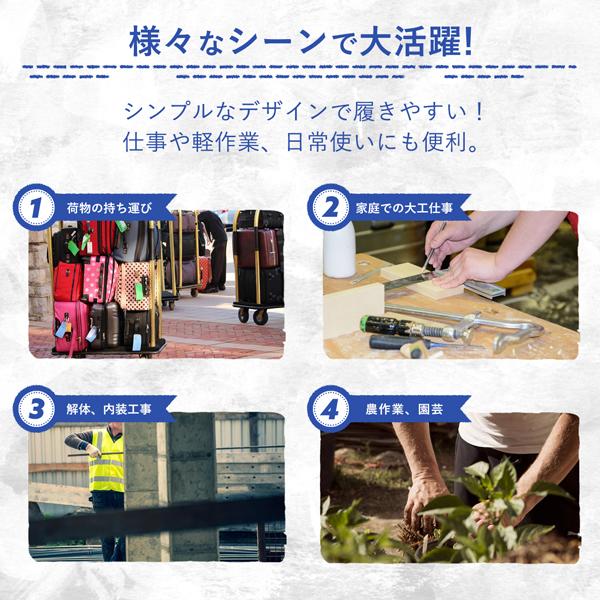 様々なシーンで大活躍!

シンプルなデザインで履きやすい!
仕事や軽作業、日常使いにも便利。

1 荷物の持ち運び

2 家庭での大工仕事

3 解体、内装工事

4 農作業、園芸