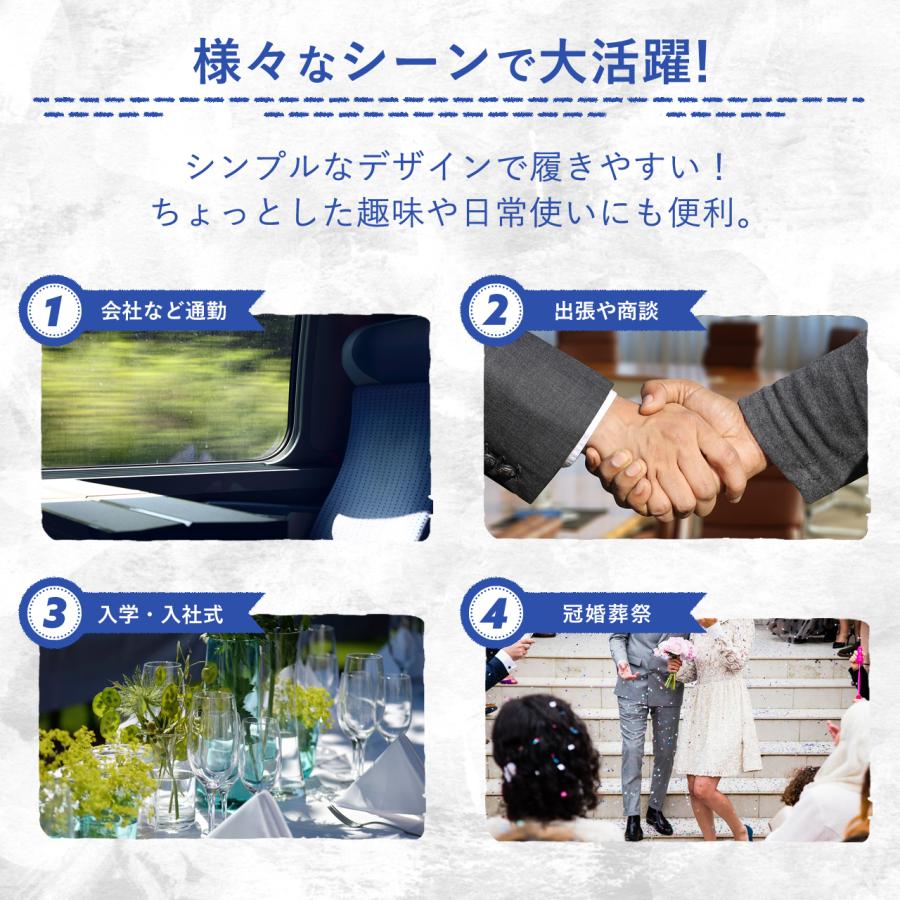 様々なシーンで大活躍!

シンプルなデザインで履きやすい！
ちょっとした趣味や日常使いにも便利。

1 会社など通勤

2 出張や商談

3 入学・入社式

4 冠婚葬祭