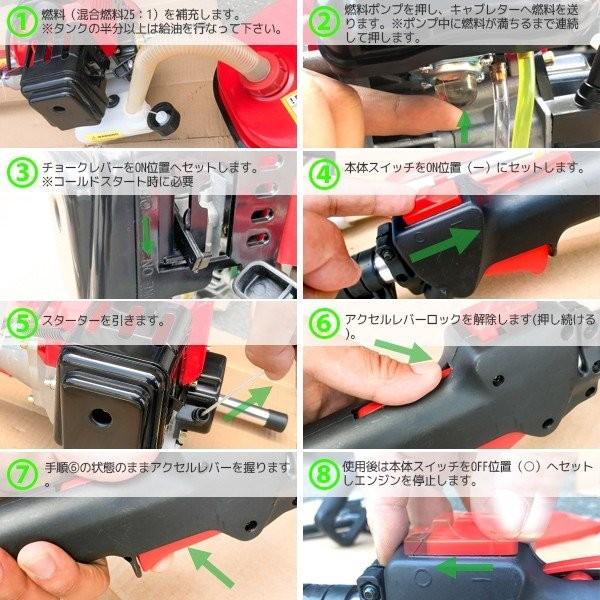 1 燃料（混合燃料25：1）を補充します。
※タンクの半分以上は給油を行なって下さい。

2 燃料ポンプを押し、キャブレターへ燃料を送ります。※ポンプ中に燃料が満ちるまで連続して押します。

3 チョークレバーをON位置へセットします。
※コールドスタート時に必要

4 本体スイッチをON位置（ー）にセットします。

5 スターターを引きます。

6 アクセルレバーロックを解除します(押し続ける)。

7 手順⑥の状態のままアクセルレバーを握ります。

8 使用後は本体スイッチをOFF位置（○）へセットしエンジンを停止します。