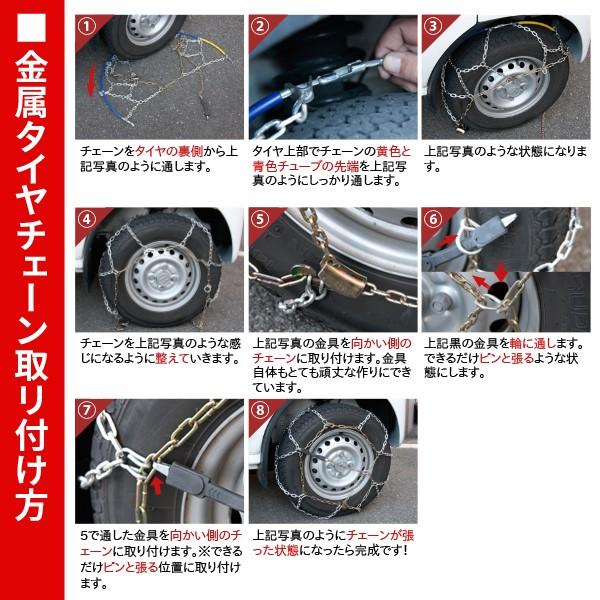 ■金属タイヤチェーン取り付け方

①
チェーンをタイヤの裏側から上記写真のように通します。

②
タイヤ上部でチェーンの黄色と青色チューブの先端を上記写真のようにしっかり通します。

③
上記写真のような状態になります。

④
チェーンを上記写真のような感じになるように整えていきます。

⑤
上記写真の金具を向かい側のチェーンに取り付けます。金具自体もとても頑丈な作りにできています。

⑥
上記黒の金具を輪に通します。できるだけピンと張るような状態にします。

⑦
5で通した金具を向かい側のチェーンに取り付けます。※できるだけピンと張る位置に取り付けます。

⑧
上記写真のようにチェーンが張った状態になったら完成です！