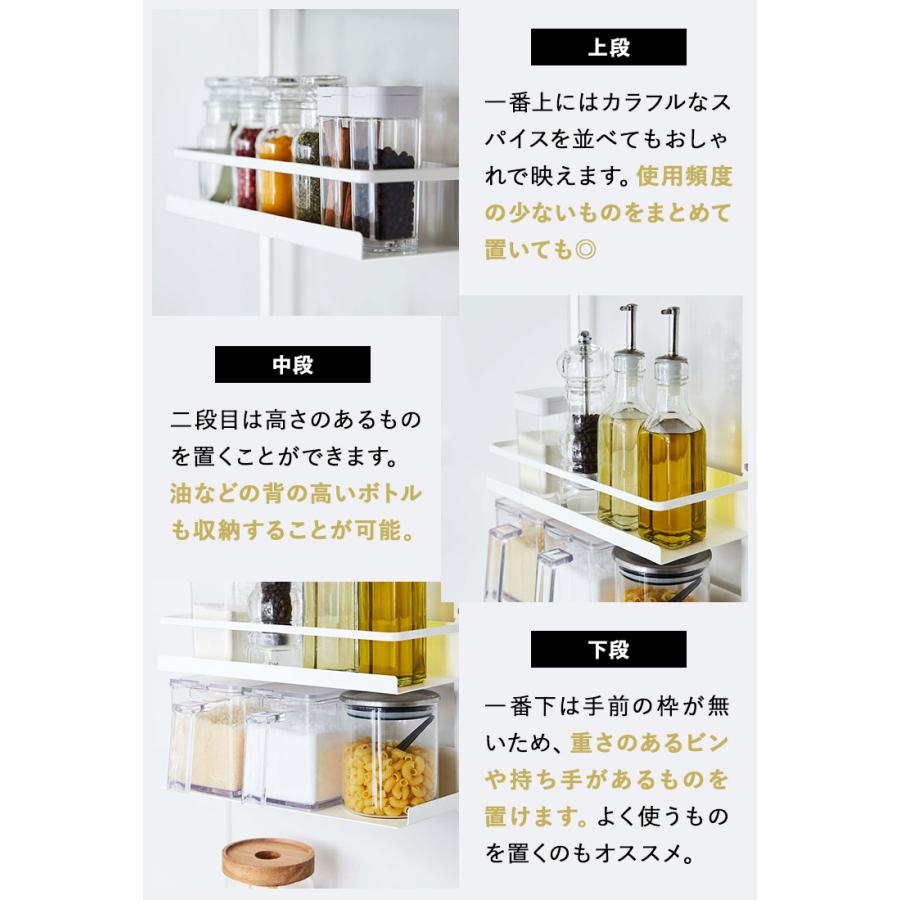 上段

一番上にはカラフルなスパイスを並べてもおしゃれで映えます。使用頻度の少ないものをまとめて置いても◎

中段

二段目は高さのあるものを置くことができます。油などの背の高いボトルも収納することが可能。

下段

一番下は手前の枠が無いため、重さのあるビンや持ち手があるものを置けます。よく使うものを置くのもオススメ。