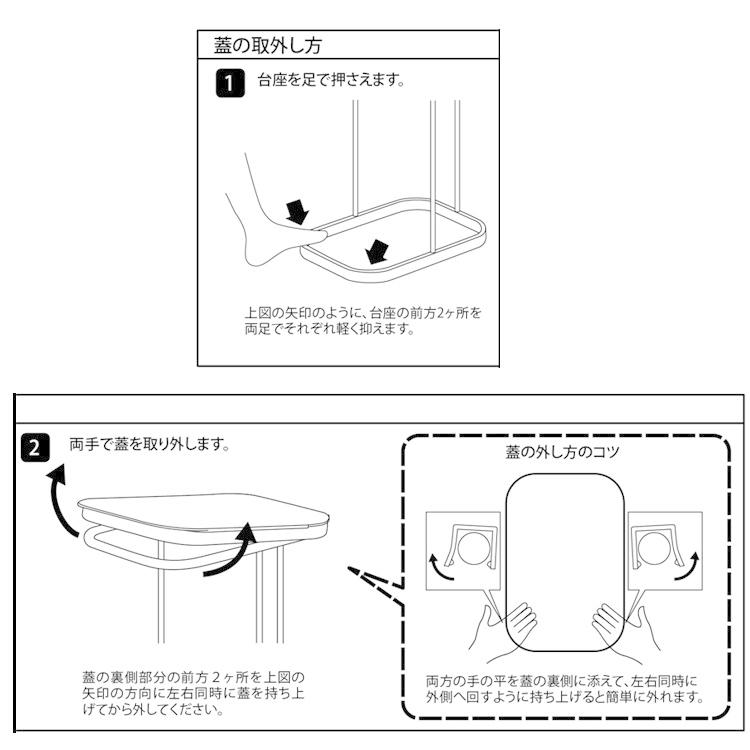 蓋の取外し方

1 台座を足で押さえます。

上図の矢印のように、台座の前方2ヶ所を両足でそれぞれ軽く抑えます。

2 両手で蓋を取り外します。

蓋の裏側部分の前方２ヶ所を上図の矢印の方向に左右同時に蓋を持ち上げてから外してください。

蓋の外し方のコツ

両方の手の平を蓋の裏側に添えて、左右同時に外側へ回すように持ち上げると簡単に外れます。