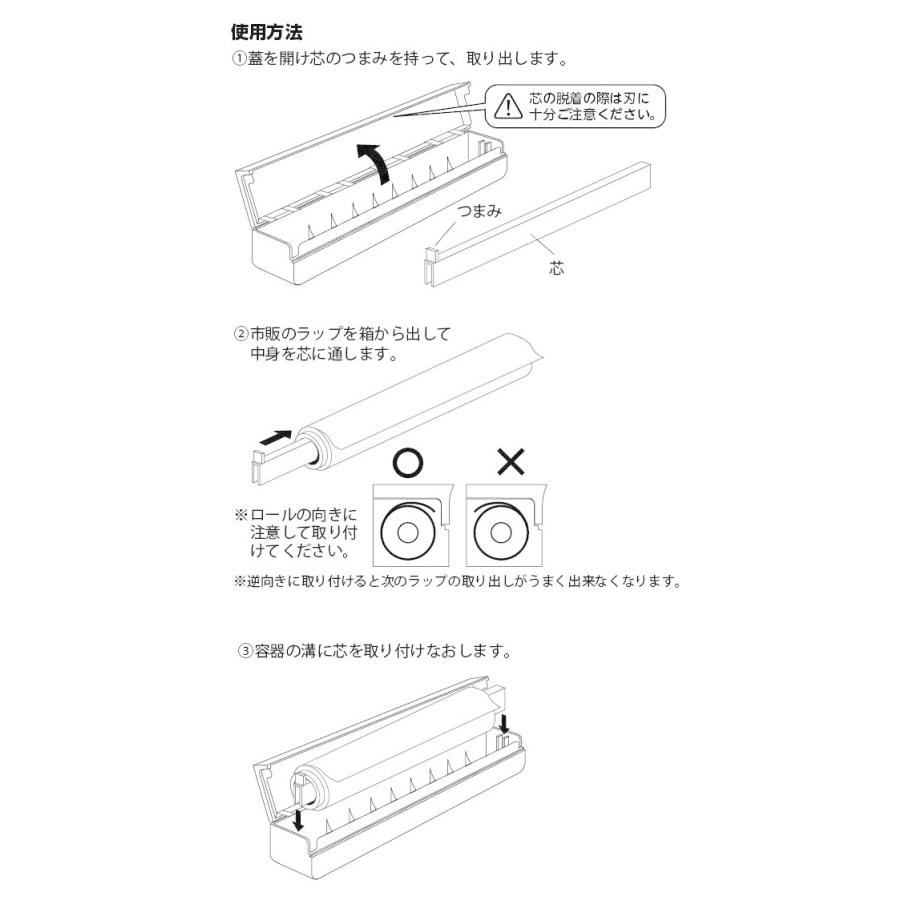 使用方法

①蓋を開け芯のつまみを持って、取り出します。

芯の脱着の際は刃に十分ご注意ください。

つまみ

芯

②市販のラップを箱から出して中身を芯に通します。

○

×

※ロールの向きに注意して取り付けてください。

※逆向きに取り付けると次のラップの取り出しがうまく出来なくなります。

③容器の溝に芯を取り付けなおします。