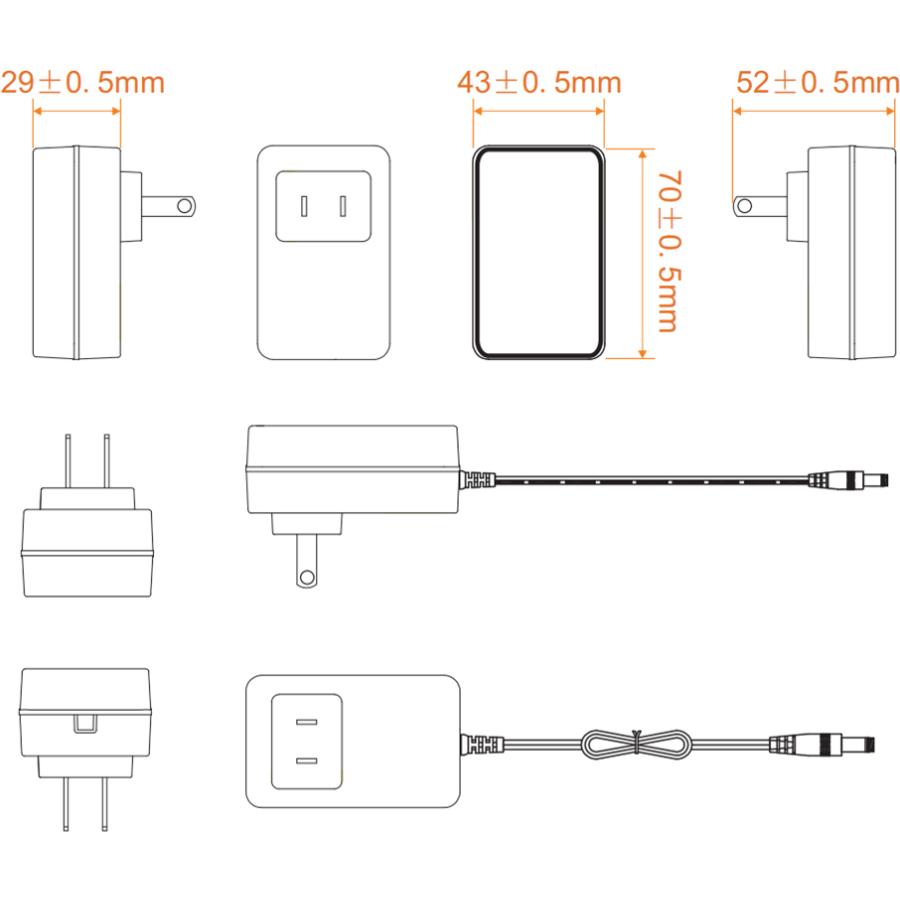 29±0. 5mm

43±0. 5mm

52±0. 5mm

70±0. 5mm