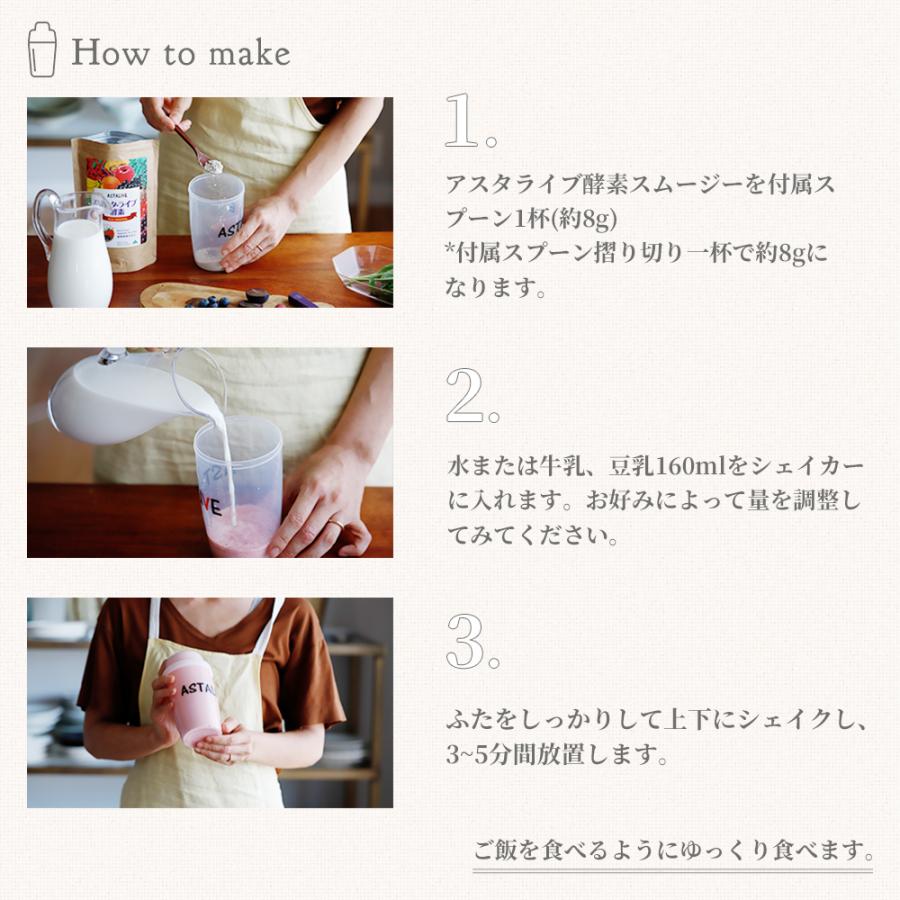 How to make

1.

アスタライブ酵素スムージーを付属スプーン1杯(約8g)
*付属スプーン摺り切り一杯で約8gになります。

2.

水または牛乳、豆乳160mlをシェイカーに入れます。お好みによって量を調整してみてください。

3.

ふたをしっかりして上下にシェイクし、3~5分間放置します。

ご飯を食べるようにゆっくり食べます。