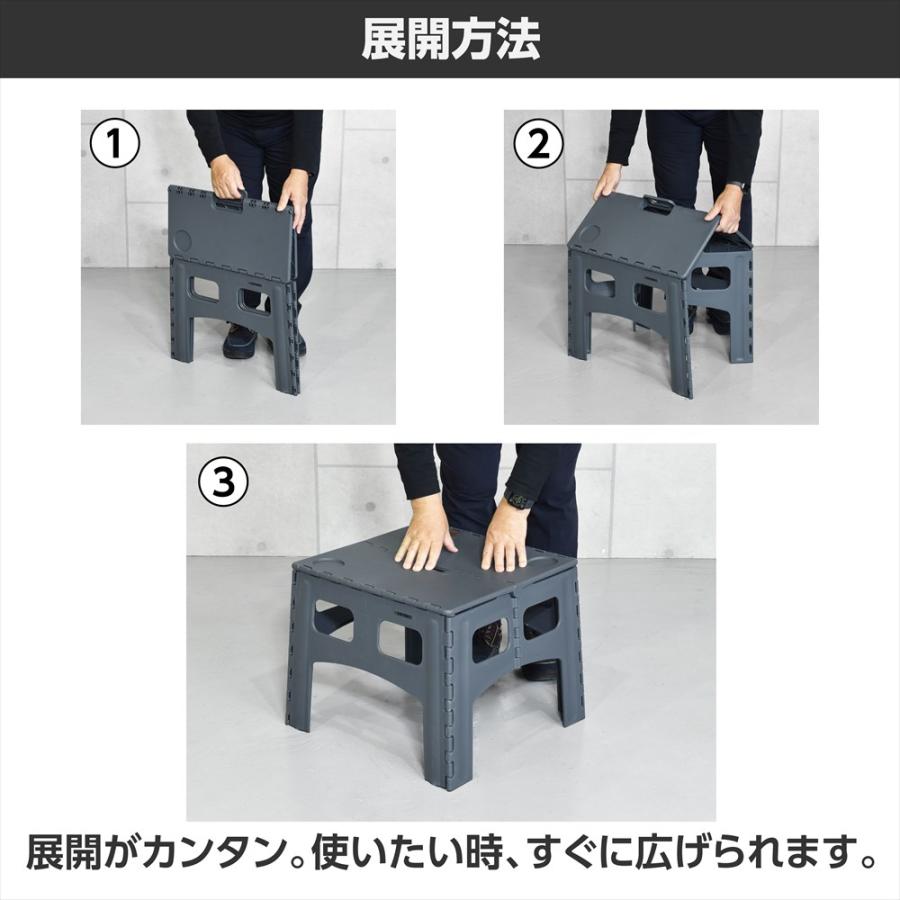 展開方法

①

②

③

展開がカンタン。使いたい時、すぐに広げられます。