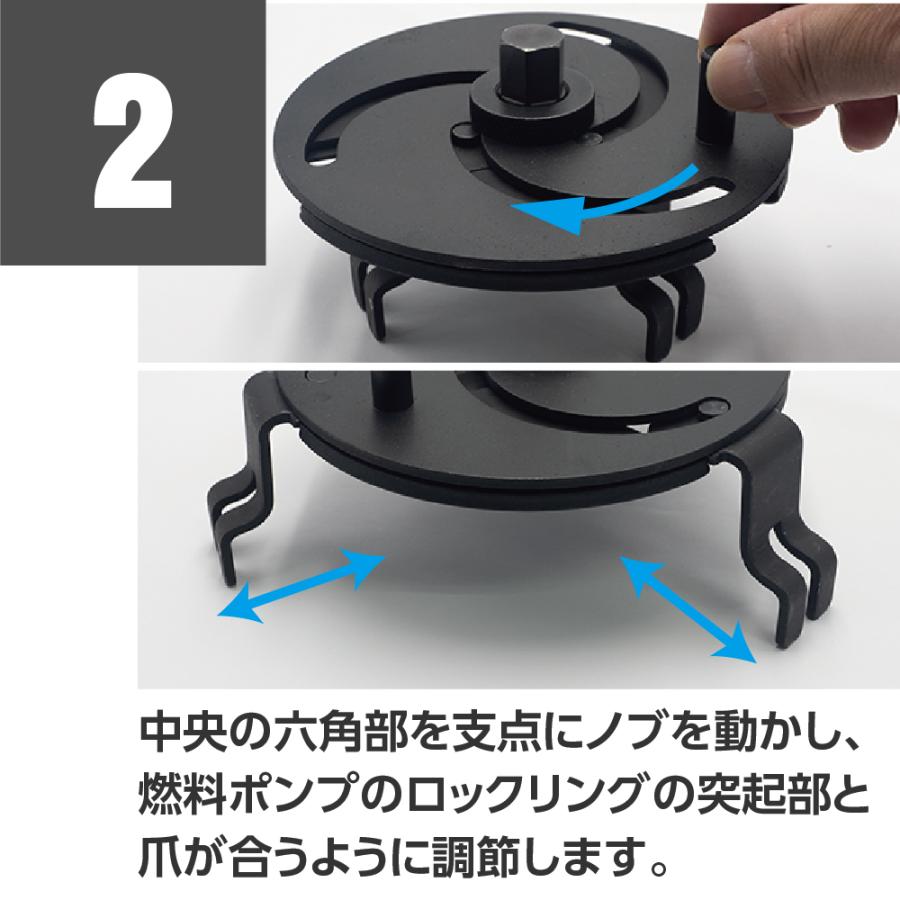 2

中央の六角部を支点にノブを動かし、燃料ポンプのロックリングの突起部と爪が合うように調節します。