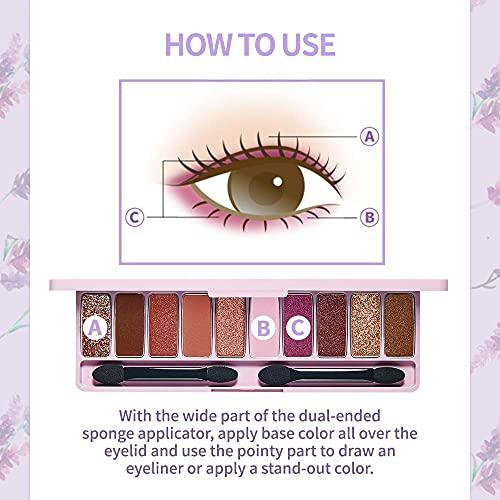 HOW TO USE

A

C

B

A

B

C

With the wide part of the dual-ended sponge applicator, apply base color all over the eyelid and use the pointy part to draw an eyeliner or apply a stand-out color.