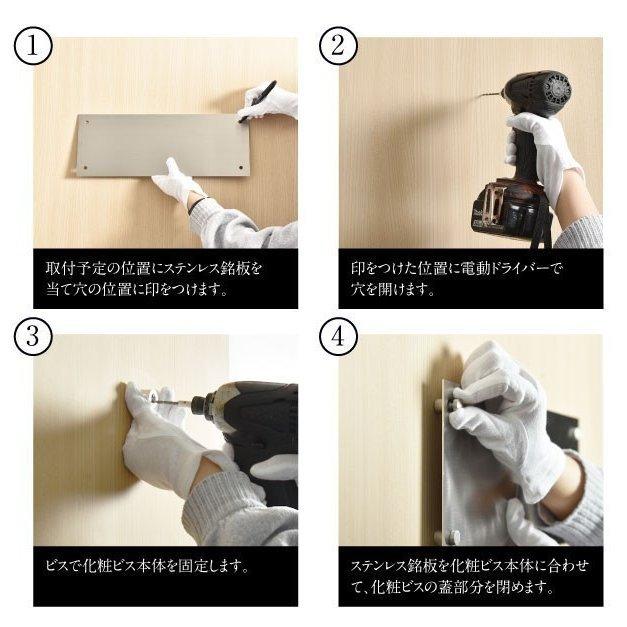 ①

取付予定の位置にステンレス銘板を当て穴の位置に印をつけます。

②

印をつけた位置に電動ドライバーで穴を開けます。

③

ビスで化粧ビス本体を固定します。

④

ステンレス銘板を化粧ビス本体に合わせて、化粧ビスの蓋部分を閉めます。