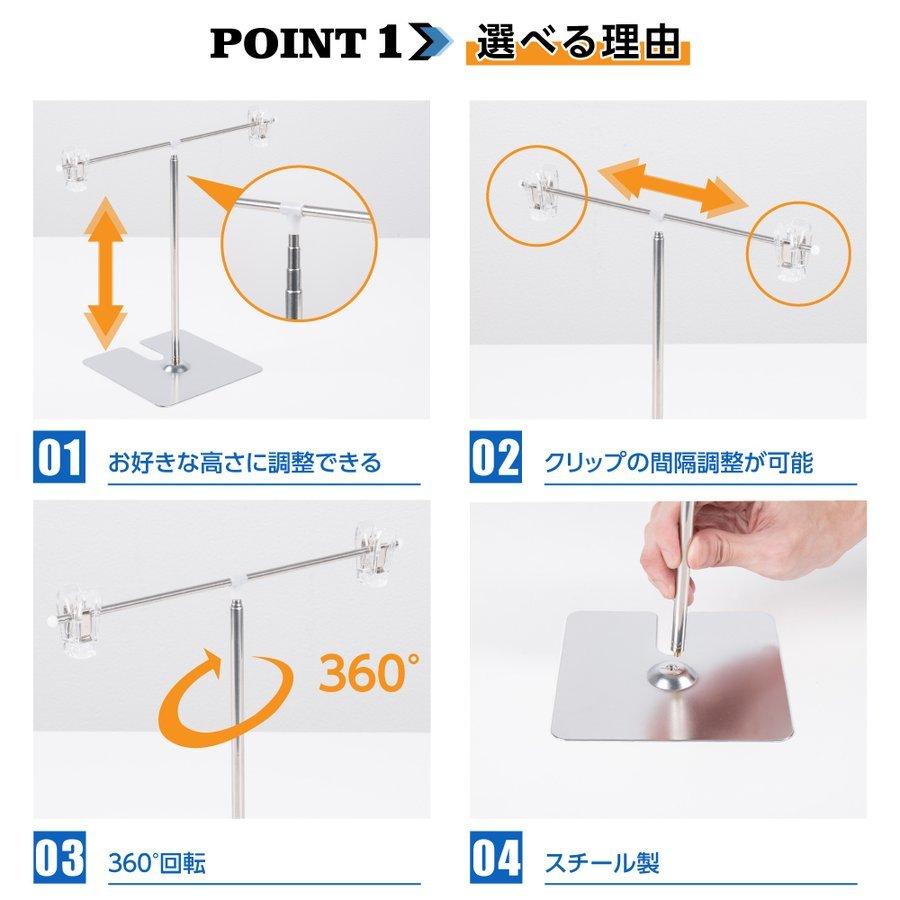 POINT 1 選べる理由

01 お好きな高さに調整できる

02 クリップの間隔調整が可能

360°

03 360°回転

04 スチール製