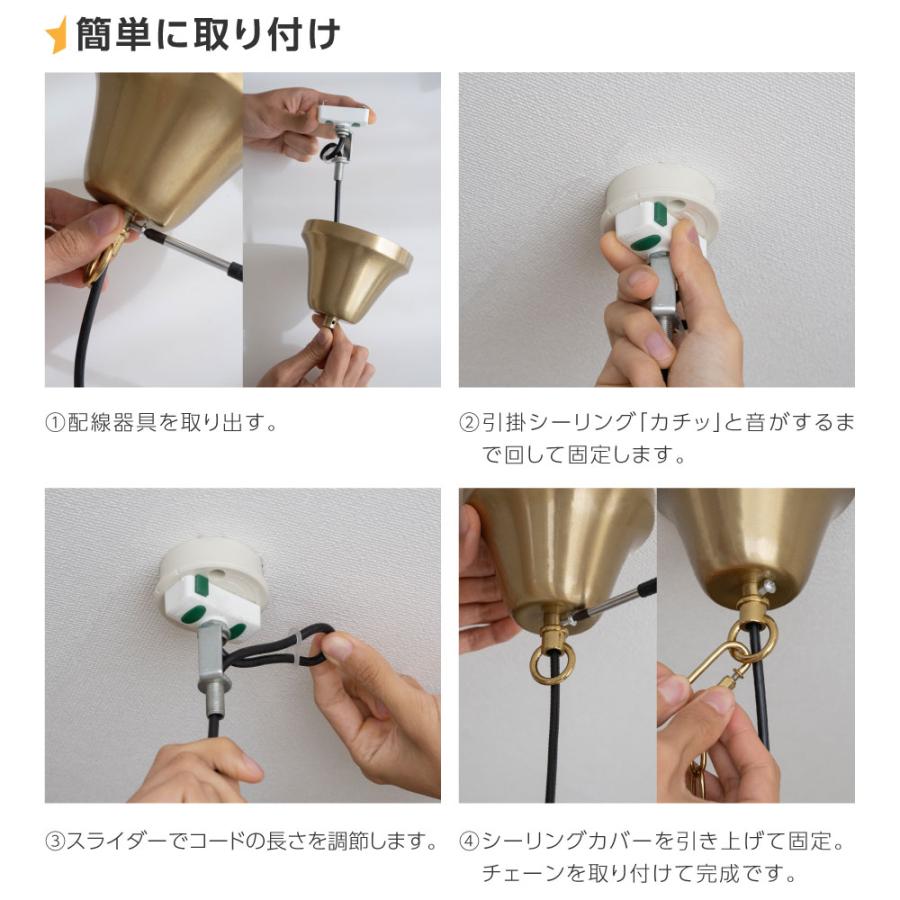 簡単に取り付け

①配線器具を取り出す。

②引掛シーリング「カチッ」と音がするまで回して固定します。

③スライダーでコードの長さを調節します。

④シーリングカバーを引き上げて固定。チェーンを取り付けて完成です。