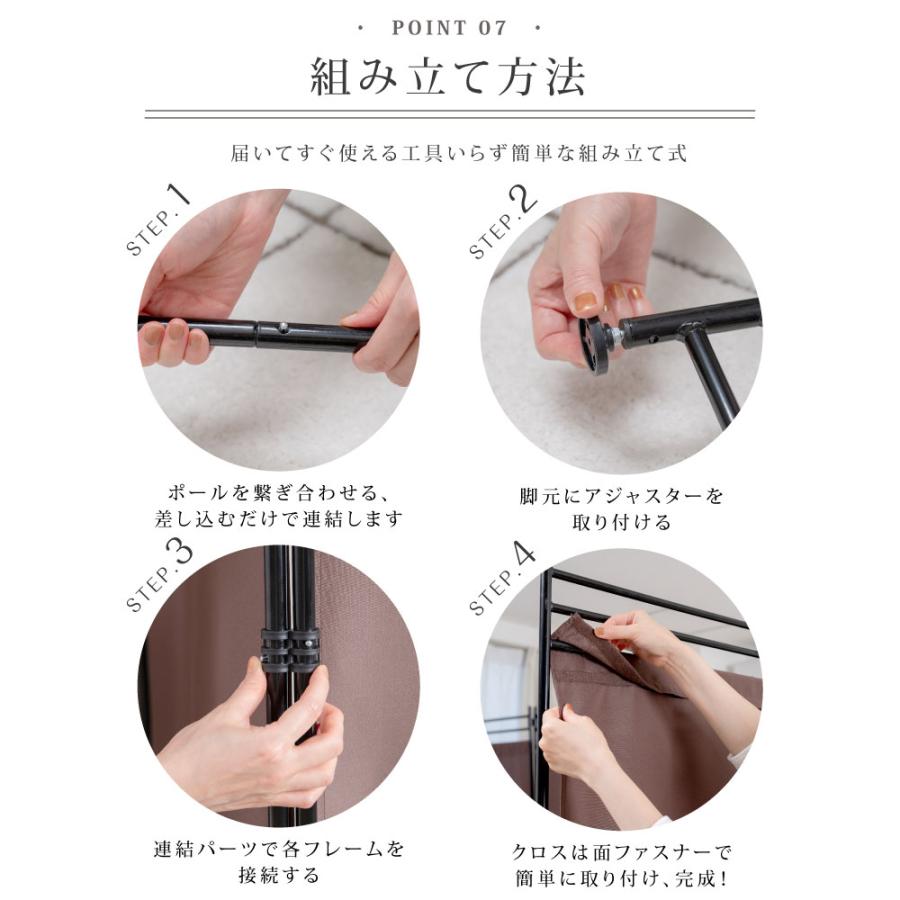 · POINT 07 ·

組み立て方法

届いてすぐ使える工具いらず簡単な組み立て式

STEP.1

ポールを繋ぎ合わせる、差し込むだけで連結します

STEP.2

脚元にアジャスターを取り付ける

STEP.3

連結パーツで各フレームを接続する

STEP.4

クロスは面ファスナーで簡単に取り付け、完成！